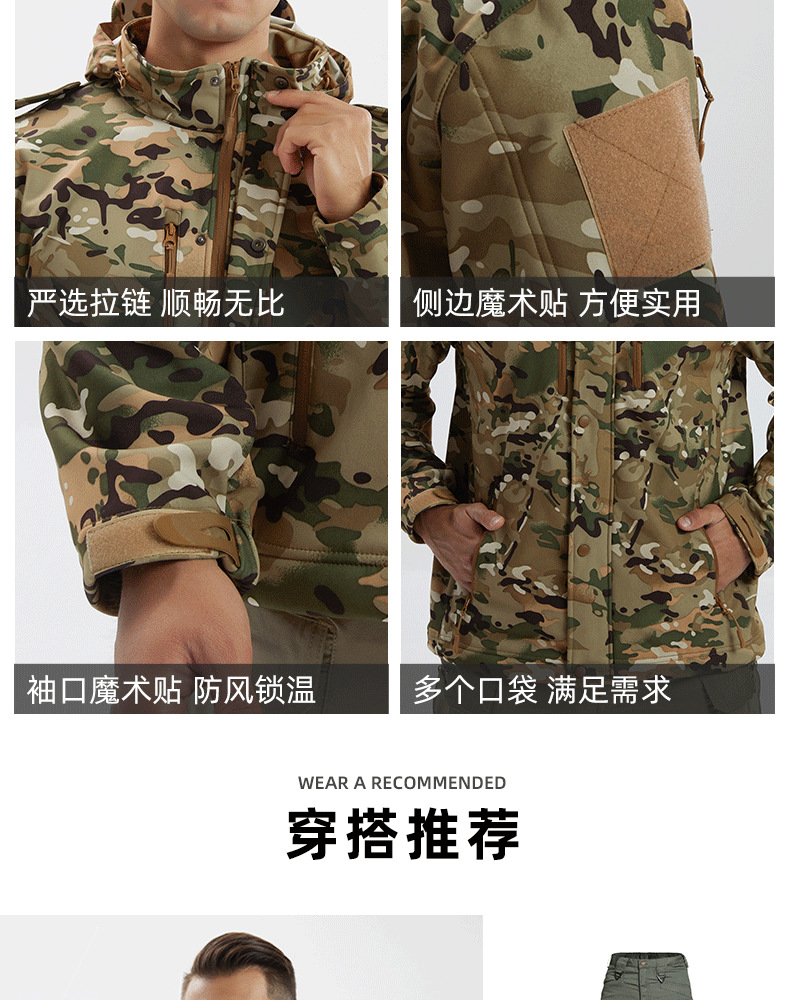 严选拉链 顺畅无比

侧边魔术贴 方便实用

袖口魔术贴 防风锁温

多个口袋 满足需求

WEAR A RECOMMENDED

穿搭推荐