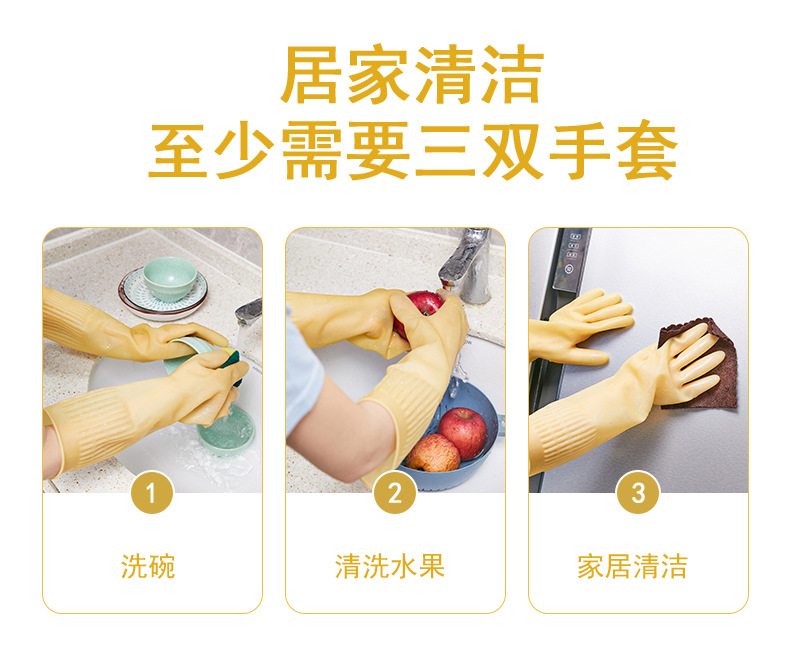 居家清洁
至少需要三双手套

1
洗碗

2
清洗水果

3
家居清洁