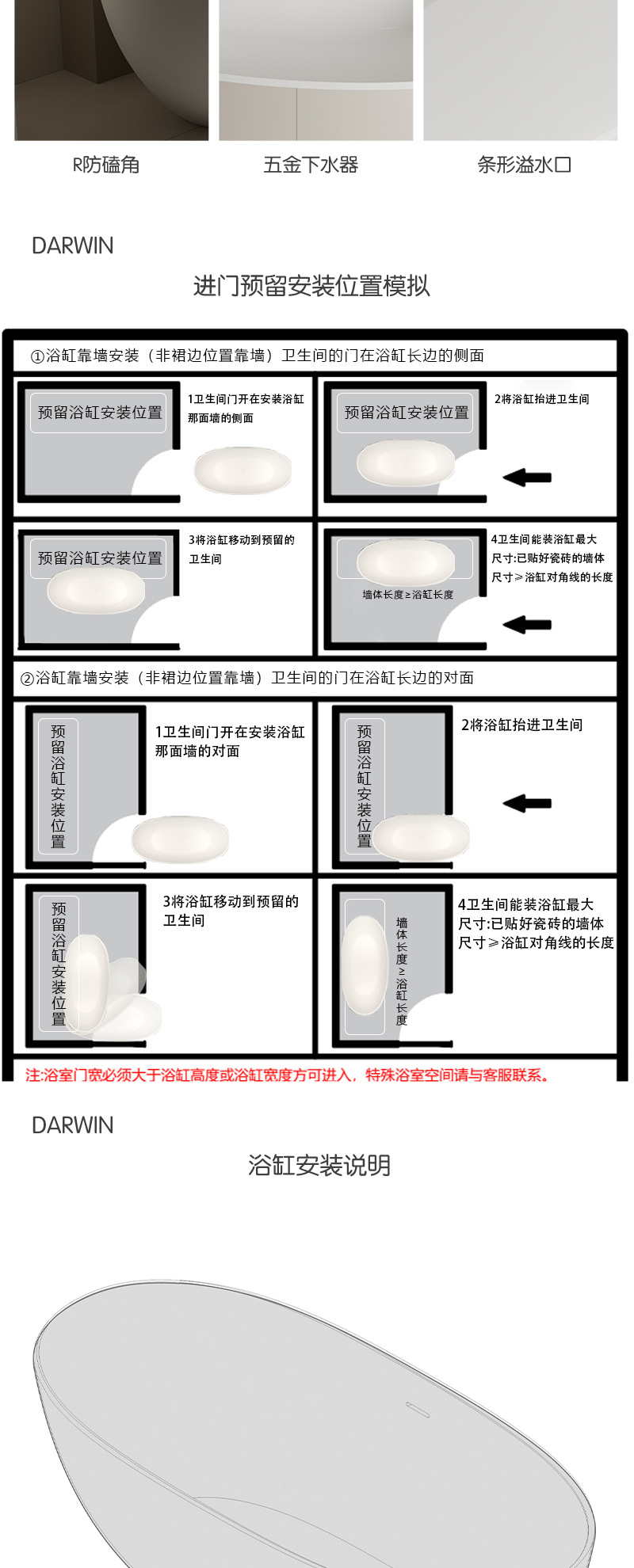 R防磕角

五金下水器

条形溢水口

DARWIN

进门预留安装位置模拟

①浴缸靠墙安装（非裙边位置靠墙）卫生间的门在浴缸长边的侧面

预留浴缸安装位置

1卫生间门开在安装浴缸那面墙的侧面

预留浴缸安装位置

2将浴缸抬进卫生间

预留浴缸安装位置

3将浴缸移动到预留的卫生间

墙体长度≥浴缸长度

4卫生间能装浴缸最大尺寸:已贴好瓷砖的墙体尺寸≥浴缸对角线的长度

②浴缸靠墙安装（非裙边位置靠墙）卫生间的门在浴缸长边的对面

预留浴缸安装位置

1卫生间门开在安装浴缸那面墙的对面

预留浴缸安装位置

2将浴缸抬进卫生间

预留浴缸安装位置

3将浴缸移动到预留的卫生间

墙体长度≥浴缸长度

4卫生间能装浴缸最大尺寸:已贴好瓷砖的墙体尺寸≥浴缸对角线的长度

注:浴室门宽必须大于浴缸高度或浴缸宽度方可进入，特殊浴室空间请与客服联系。

DARWIN

浴缸安装说明