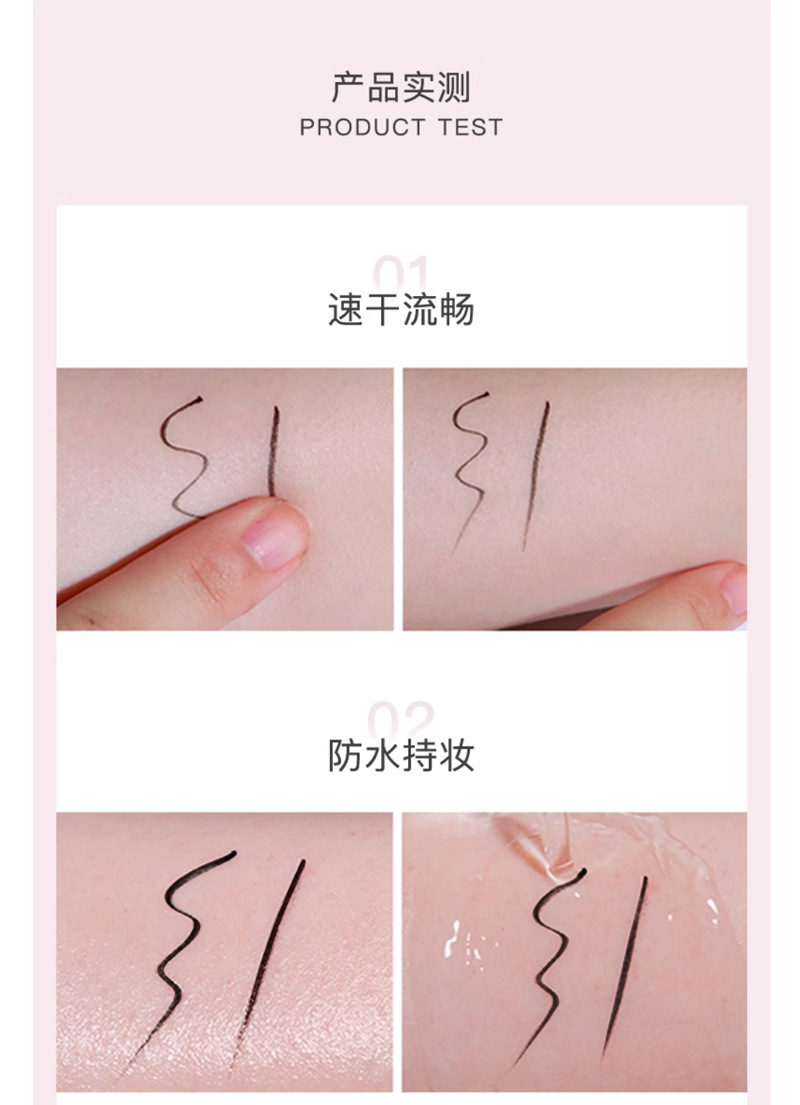 产品实测
PRODUCT TEST

01
速干流畅

02
防水持妆