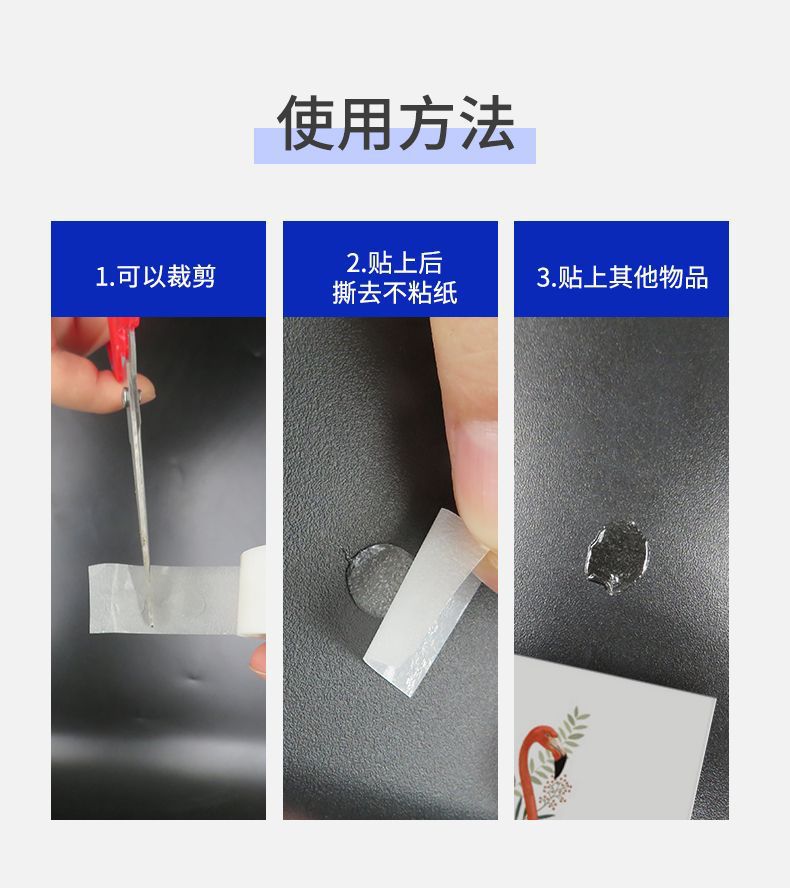 使用方法

1.可以裁剪

2.贴上后
撕去不粘纸

3.贴上其他物品