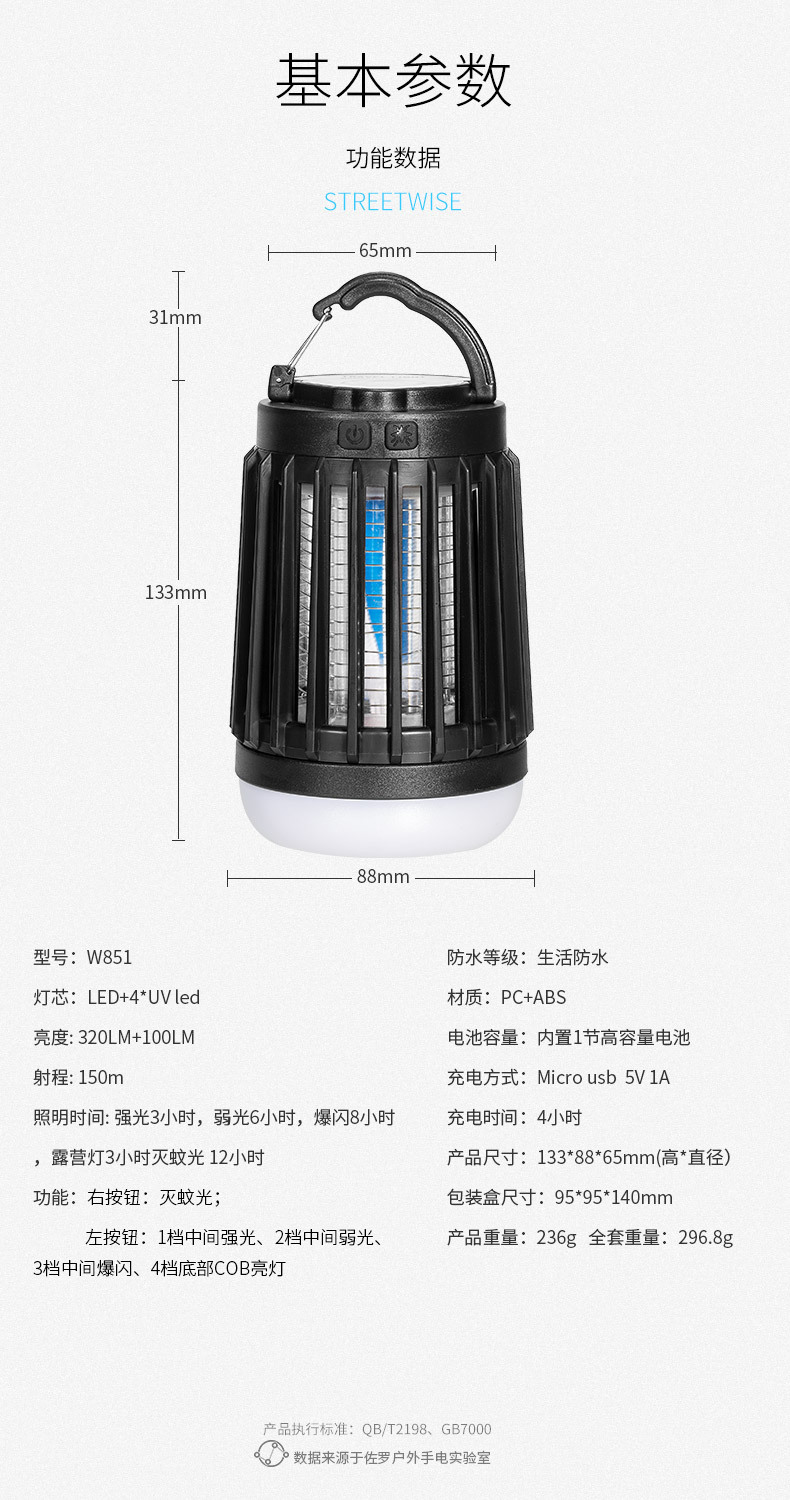 基本参数

功能数据

STREETWISE

65mm

31mm

133mm

88mm

型号：W851

灯芯：LED+4*UV led

亮度: 320LM+100LM

射程: 150m

照明时间: 强光3小时，弱光6小时，爆闪8小时，露营灯3小时灭蚊光 12小时

功能：右按钮：灭蚊光；

左按钮：1档中间强光、2档中间弱光、3档中间爆闪、4档底部COB亮灯

防水等级：生活防水

材质：PC+ABS

电池容量：内置1节高容量电池

充电方式：Micro usb 5V 1A

充电时间：4小时

产品尺寸：133*88*65mm(高*直径）

包装盒尺寸：95*95*140mm

产品重量：236g 全套重量：296.8g

产品执行标准：QB/T2198、GB7000

数据来源于佐罗户外手电实验室