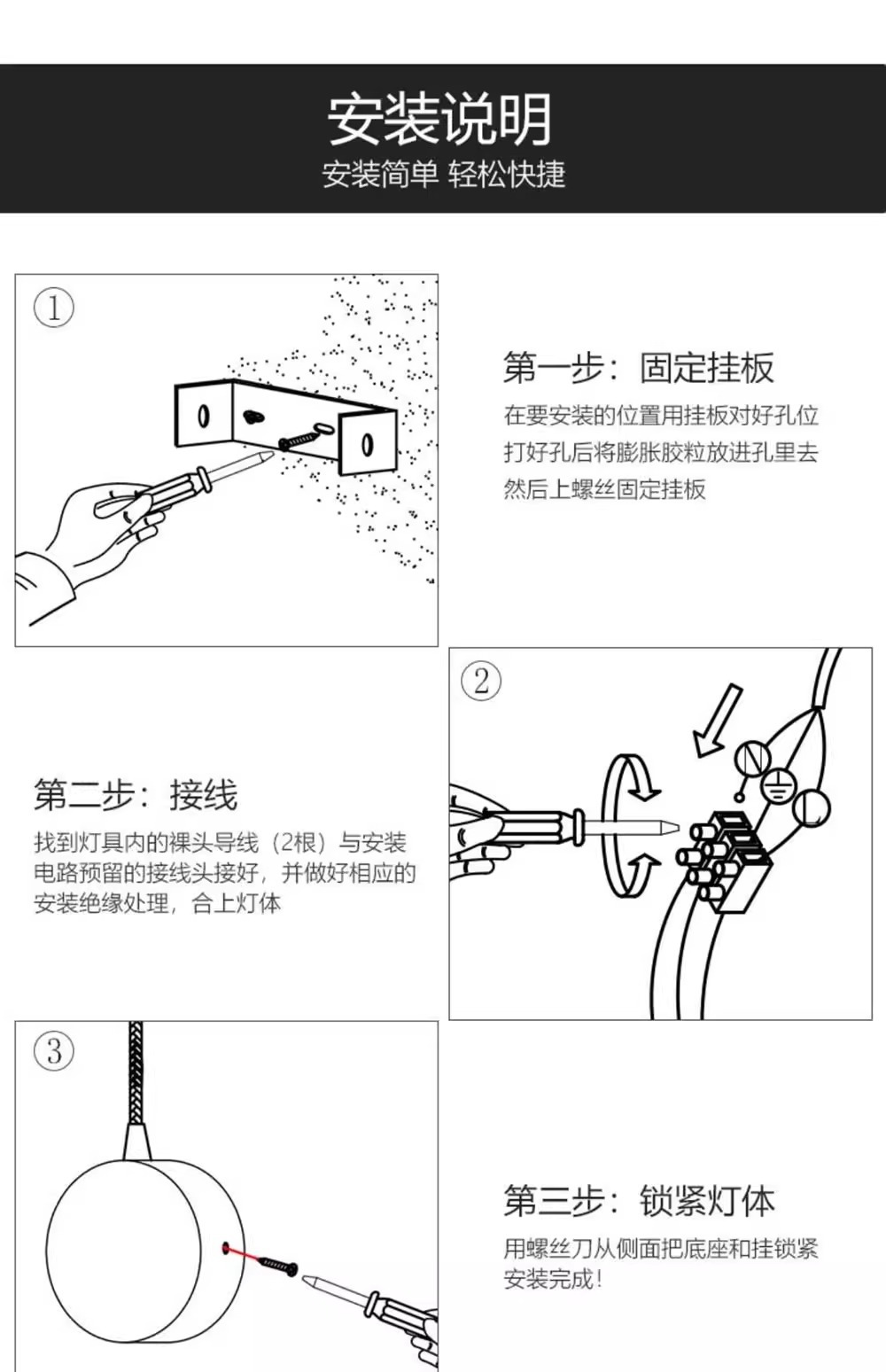 安装说明
安装简单 轻松快捷

①

第一步：固定挂板
在要安装的位置用挂板对好孔位打好孔后将膨胀胶粒放进孔里去然后上螺丝固定挂板

②

N
L

第二步：接线
找到灯具内的裸头导线（2根）与安装电路预留的接线头接好，并做好相应的安装绝缘处理，合上灯体

③

第三步：锁紧灯体
用螺丝刀从侧面把底座和挂锁紧安装完成！