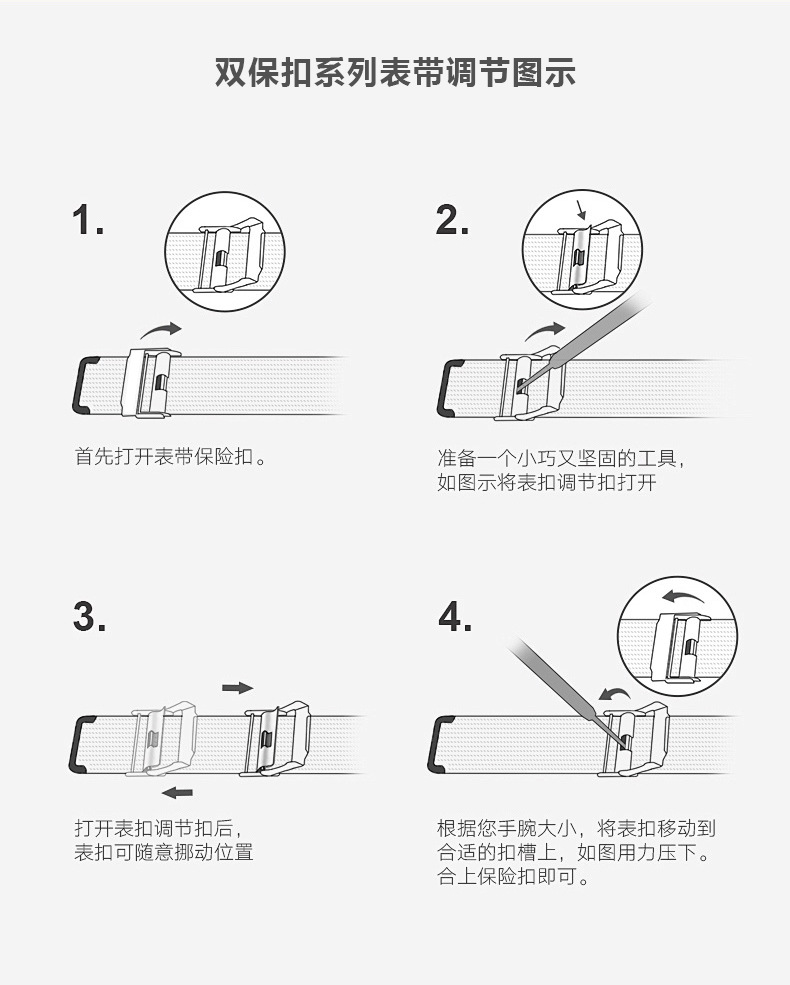 双保扣系列表带调节图示

1.

首先打开表带保险扣。

2.

准备一个小巧又坚固的工具，如图示将表扣调节扣打开

3.

打开表扣调节扣后，表扣可随意挪动位置

4.

根据您手腕大小，将表扣移动到合适的扣槽上，如图用力压下。合上保险扣即可。