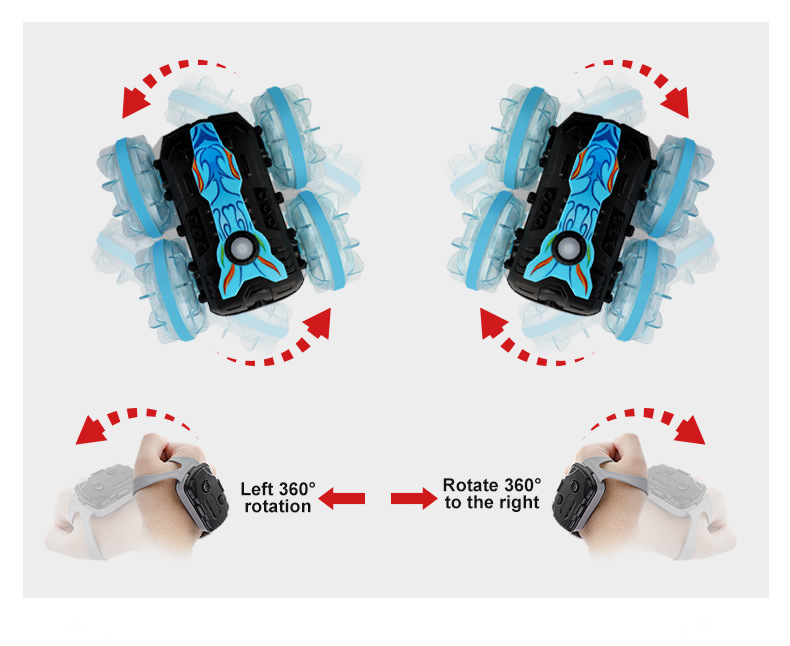 Left 360° rotation

Rotate 360° to the right