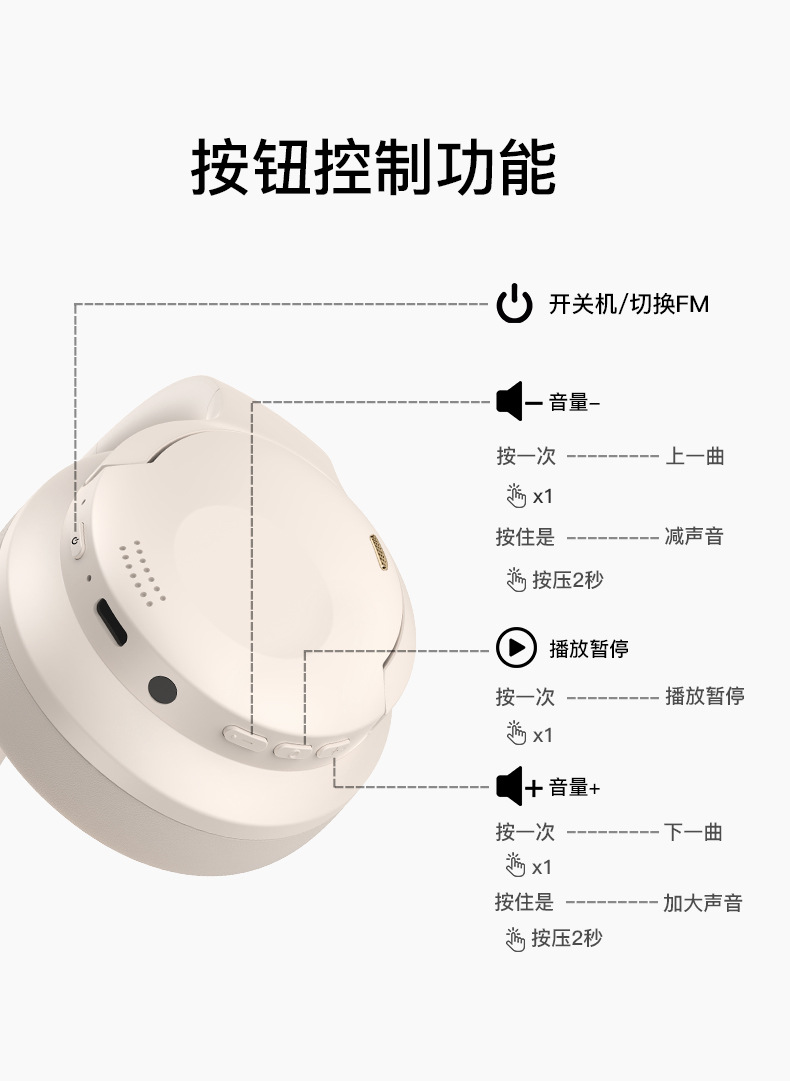 按钮控制功能

开关机/切换FM

音量-

按一次 ---------- 上一曲

x1

按住是 ---------- 减声音

按压2秒

播放暂停

按一次 ---------- 播放暂停

x1

音量+

按一次 ---------- 下一曲

x1

按住是 ---------- 加大声音

按压2秒