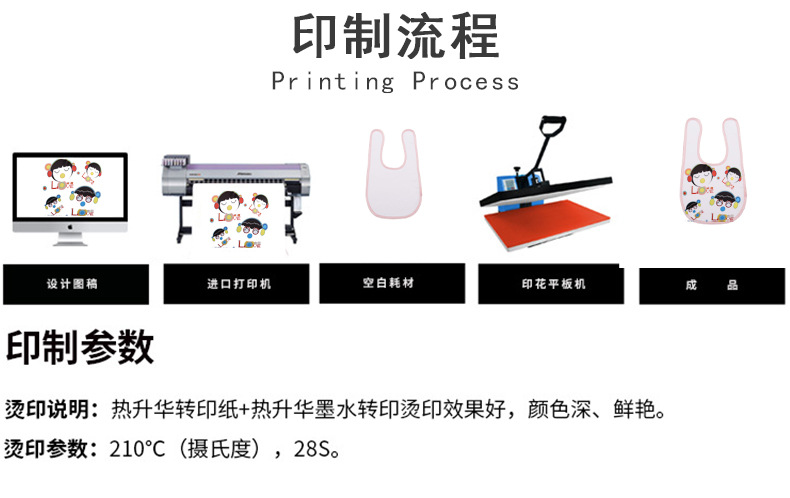 印制流程
Printing Process

设计图稿

进口打印机

空白耗材

印花平板机

成　品

印制参数

烫印说明：热升华转印纸+热升华墨水转印烫印效果好，颜色深、鲜艳。

烫印参数：210°C（摄氏度），28S。