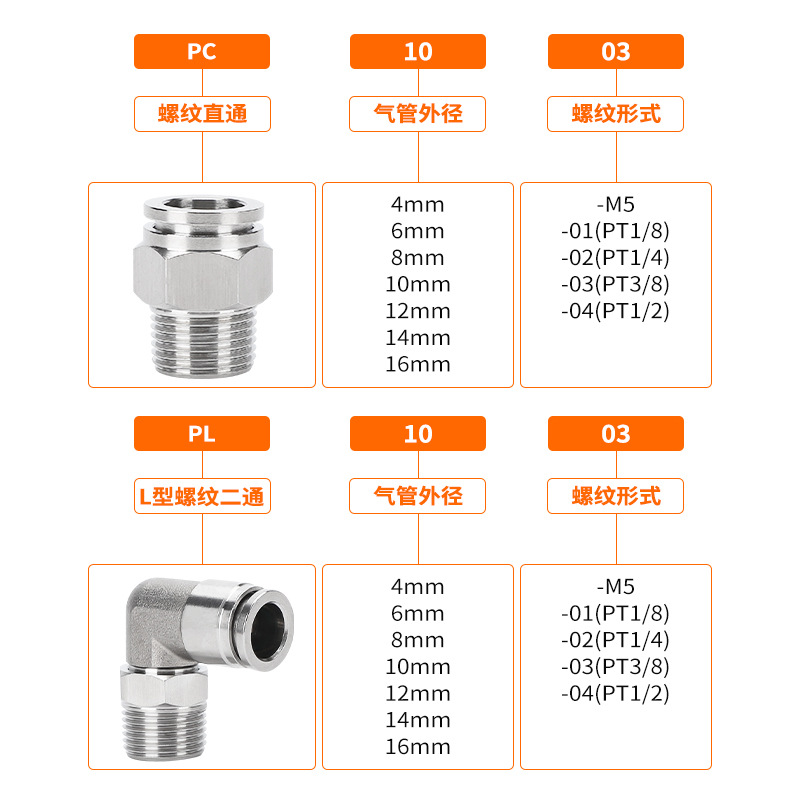 PC
螺纹直通

10
气管外径

4mm
6mm
8mm
10mm
12mm
14mm
16mm

03
螺纹形式

-M5
-01(PT1/8)
-02(PT1/4)
-03(PT3/8)
-04(PT1/2)

PL
L型螺纹二通

10
气管外径

4mm
6mm
8mm
10mm
12mm
14mm
16mm

03
螺纹形式

-M5
-01(PT1/8)
-02(PT1/4)
-03(PT3/8)
-04(PT1/2)