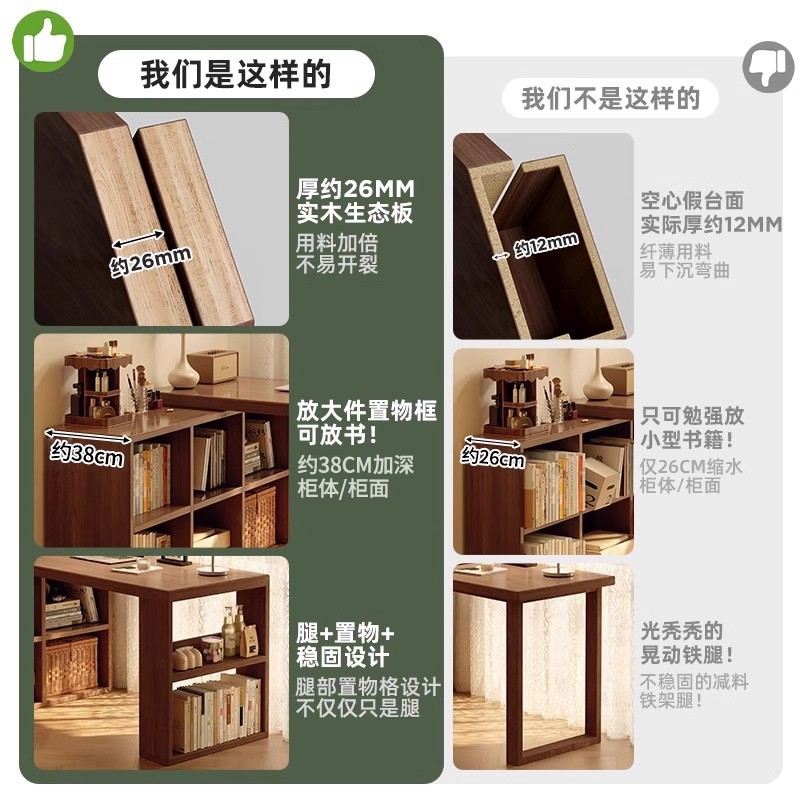 我们是这样的

约26mm

厚约26MM
实木生态板
用料加倍
不易开裂

约38cm

放大件置物框
可放书！
约38CM加深
柜体/柜面

腿+置物+
稳固设计
腿部置物格设计
不仅仅只是腿

我们不是这样的

约12mm

空心假台面
实际厚约12MM
纤薄用料
易下沉弯曲

约26cm

只可勉强放
小型书籍！
仅26CM缩水
柜体/柜面

光秃秃的
晃动铁腿！
不稳固的减料
铁架腿！