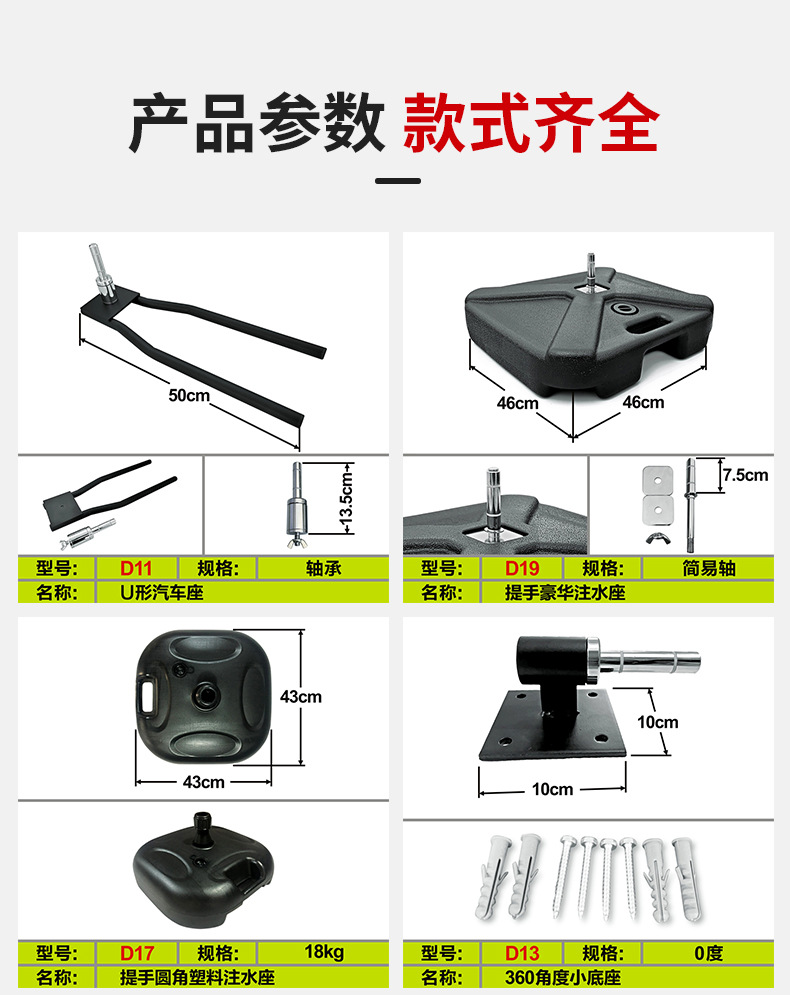 产品参数 款式齐全

50cm

13.5cm

| 型号: | D11 | 规格: | 轴承 |
|---|---|---|---|
| 名称: | U形汽车座 | | |

46cm 46cm

7.5cm

| 型号: | D19 | 规格: | 简易轴 |
|---|---|---|---|
| 名称: | 提手豪华注水座 | | |

43cm

43cm

| 型号: | D17 | 规格: | 18kg |
|---|---|---|---|
| 名称: | 提手圆角塑料注水座 | | |

10cm

10cm

| 型号: | D13 | 规格: | 0度 |
|---|---|---|---|
| 名称: | 360角度小底座 | | |