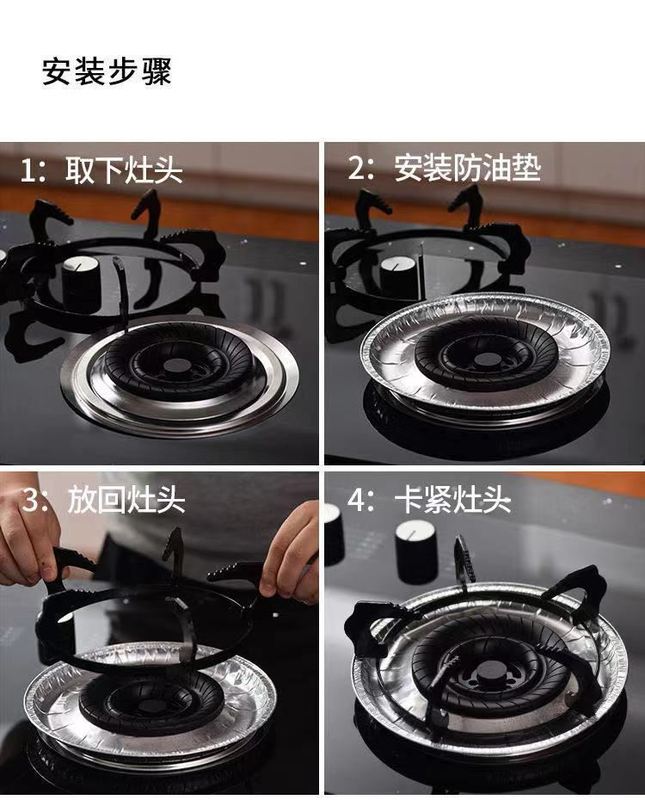 安装步骤

1：取下灶头

2：安装防油垫

3：放回灶头

4：卡紧灶头