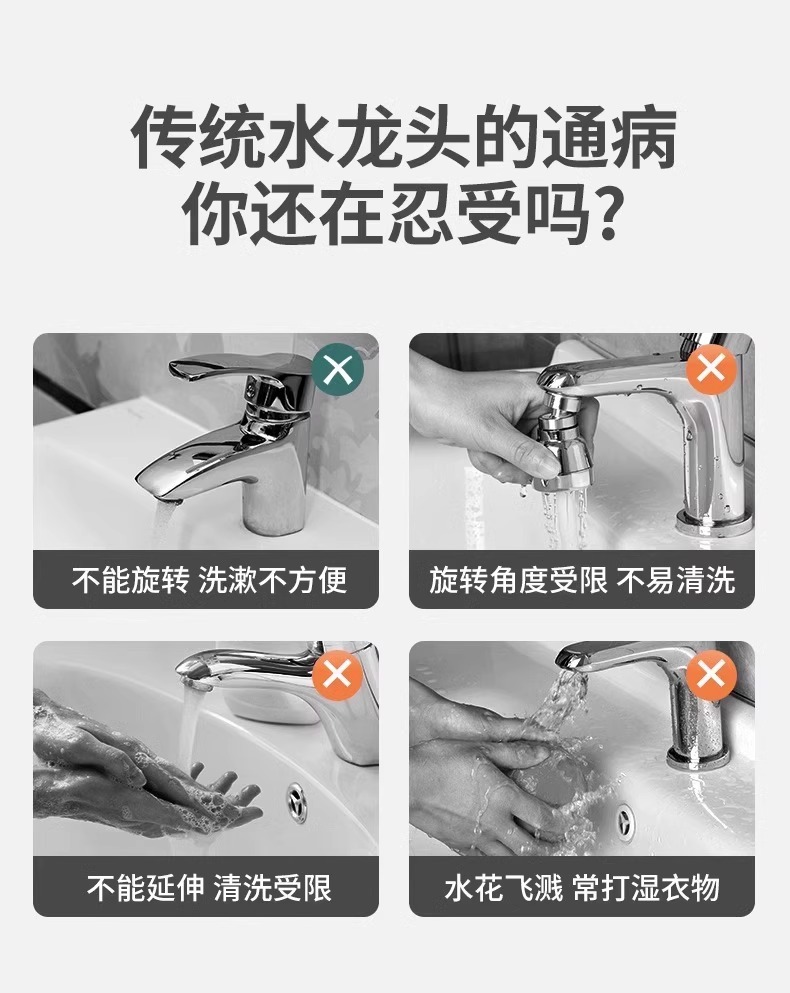 传统水龙头的通病
你还在忍受吗?

不能旋转 洗漱不方便

旋转角度受限 不易清洗

不能延伸 清洗受限

水花飞溅 常打湿衣物