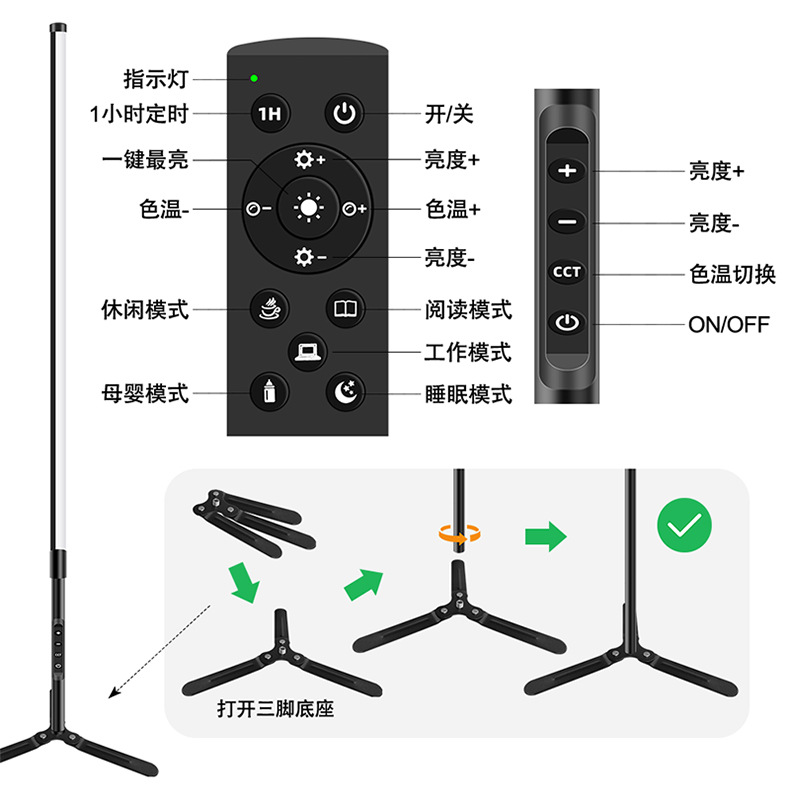 指示灯
1小时定时
1H
开/关
一键最亮
亮度+
色温-
色温+
亮度-
休闲模式
阅读模式
工作模式
母婴模式
睡眠模式

亮度+
亮度-
CCT
色温切换
ON/OFF

打开三脚底座