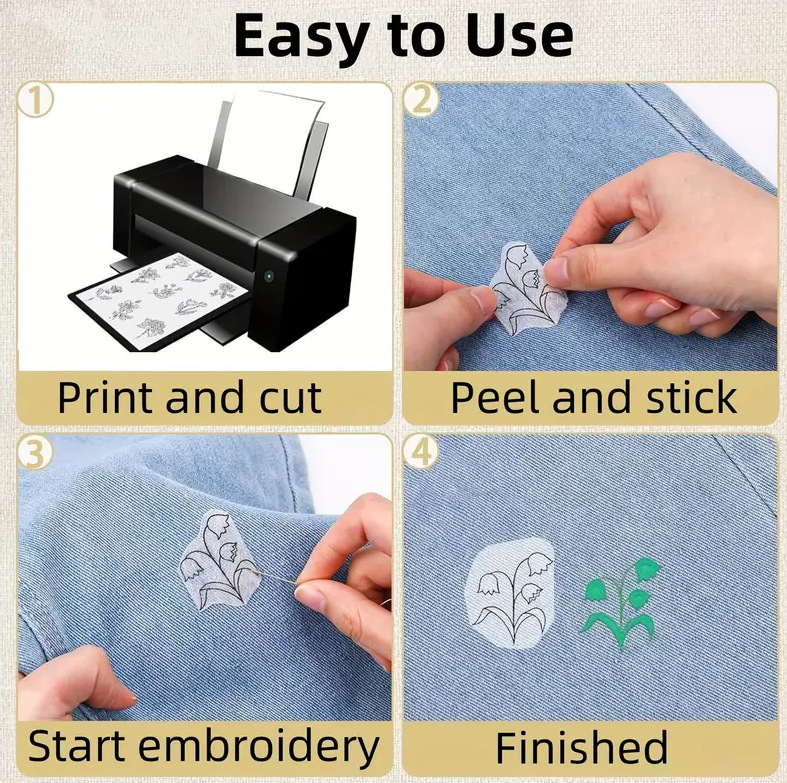 Easy to Use

①
Print and cut

②
Peel and stick

③
Start embroidery

④
Finished