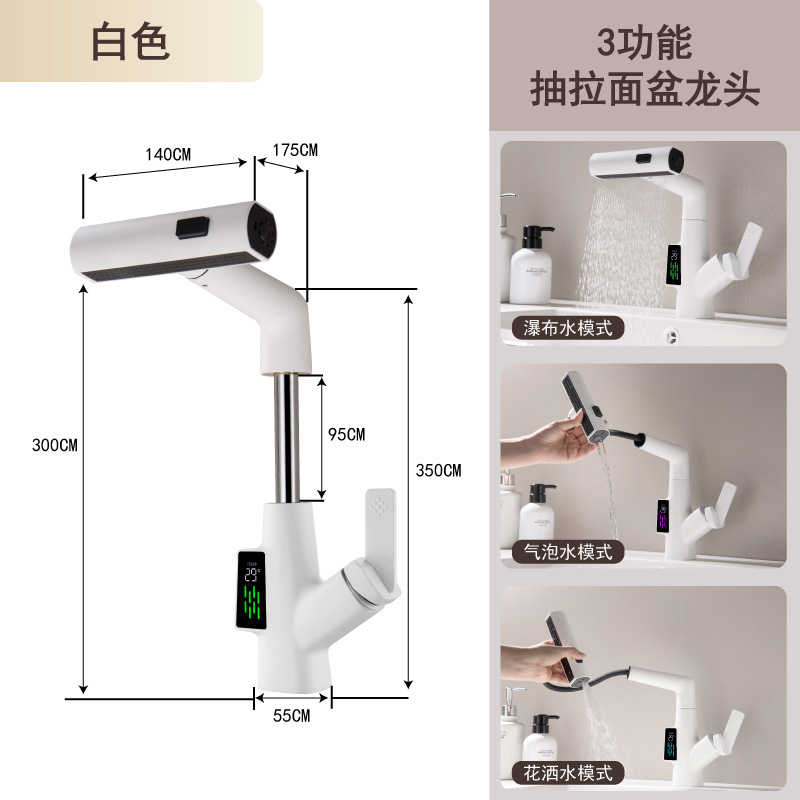 白色

140CM
175CM
300CM
95CM
350CM
TEMP
29°
55CM

3功能
抽拉面盆龙头

瀑布水模式

气泡水模式

花洒水模式