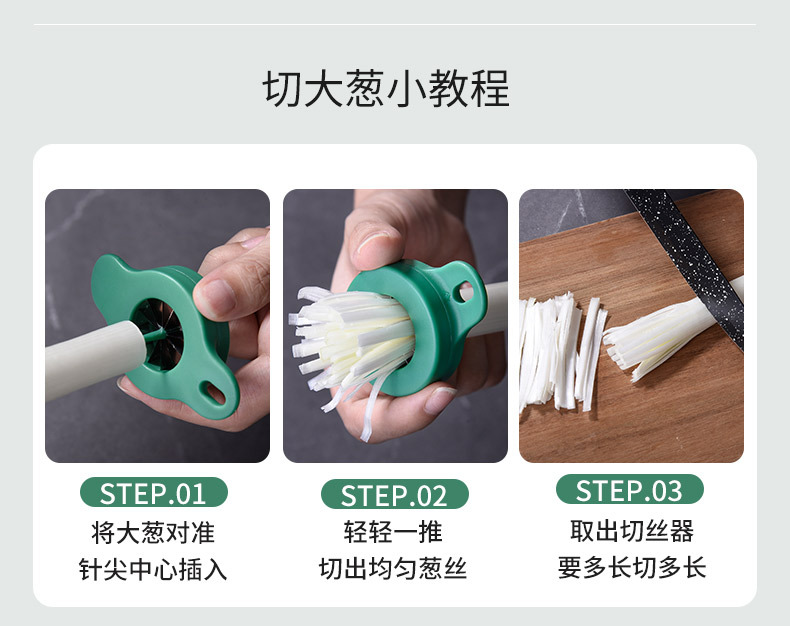 切大葱小教程

STEP.01
将大葱对准
针尖中心插入

STEP.02
轻轻一推
切出均匀葱丝

STEP.03
取出切丝器
要多长切多长