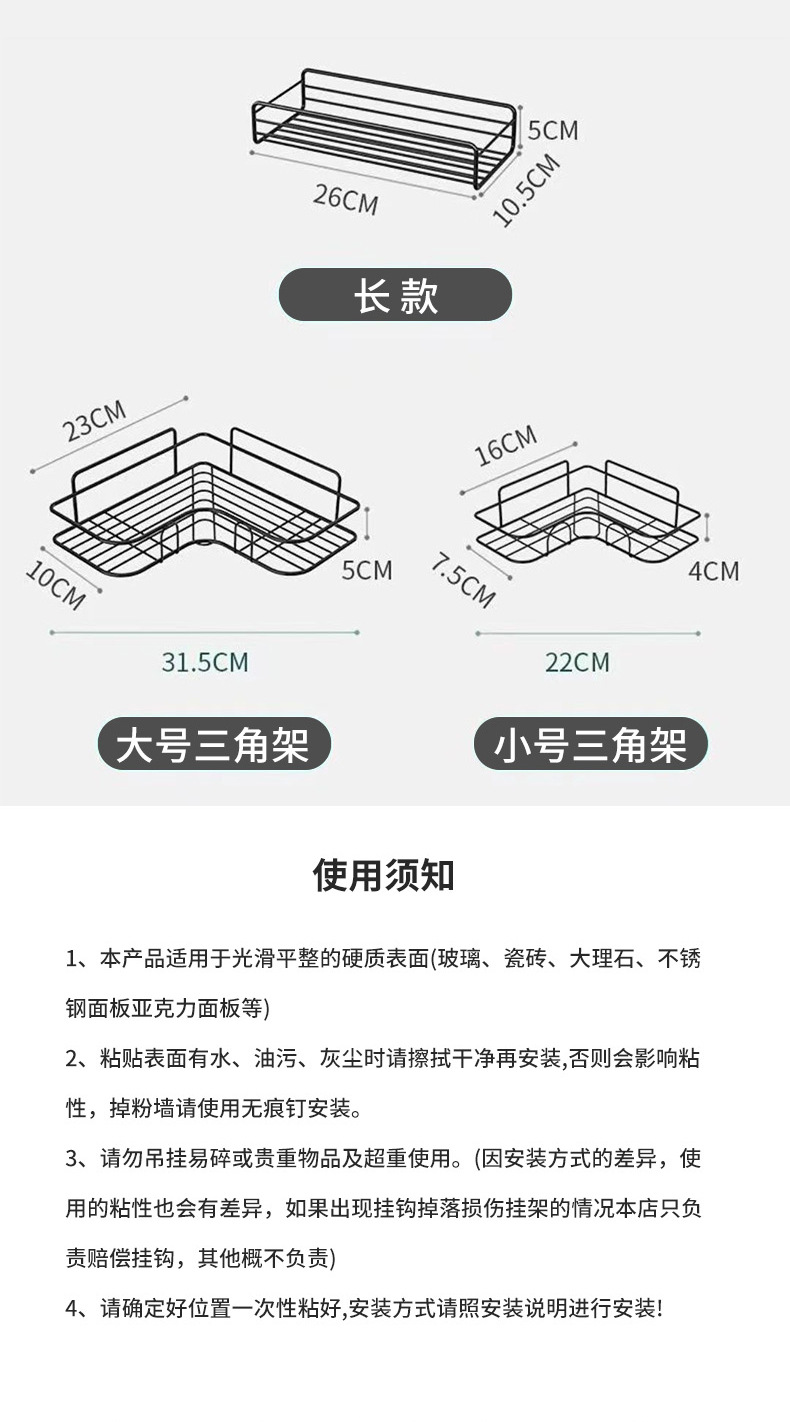 5CM
26CM
10.5CM

长款

23CM
10CM
5CM
31.5CM

16CM
7.5CM
4CM
22CM

大号三角架

小号三角架

使用须知

1、本产品适用于光滑平整的硬质表面(玻璃、瓷砖、大理石、不锈钢面板亚克力面板等)

2、粘贴表面有水、油污、灰尘时请擦拭干净再安装,否则会影响粘性，掉粉墙请使用无痕钉安装。

3、请勿吊挂易碎或贵重物品及超重使用。(因安装方式的差异，使用的粘性也会有差异，如果出现挂钩掉落损伤挂架的情况本店只负责赔偿挂钩，其他概不负责)

4、请确定好位置一次性粘好,安装方式请照安装说明进行安装!