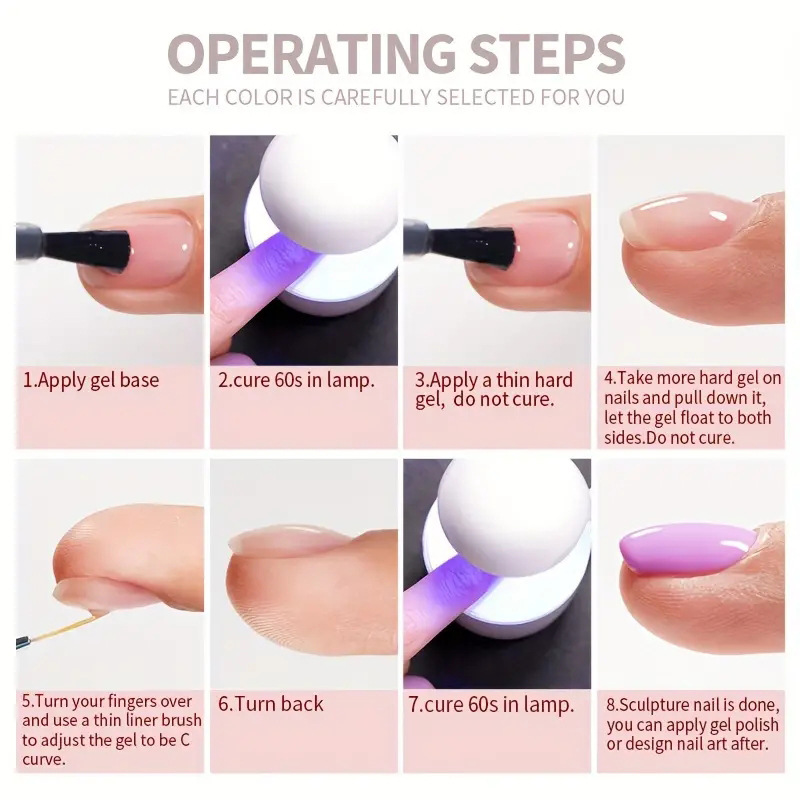 OPERATING STEPS
EACH COLOR IS CAREFULLY SELECTED FOR YOU

1.Apply gel base

2.cure 60s in lamp.

3.Apply a thin hard gel, do not cure.

4.Take more hard gel on nails and pull down it, let the gel float to both sides.Do not cure.

5.Turn your fingers over and use a thin liner brush to adjust the gel to be C curve.

6.Turn back

7.cure 60s in lamp.

8.Sculpture nail is done, you can apply gel polish or design nail art after.