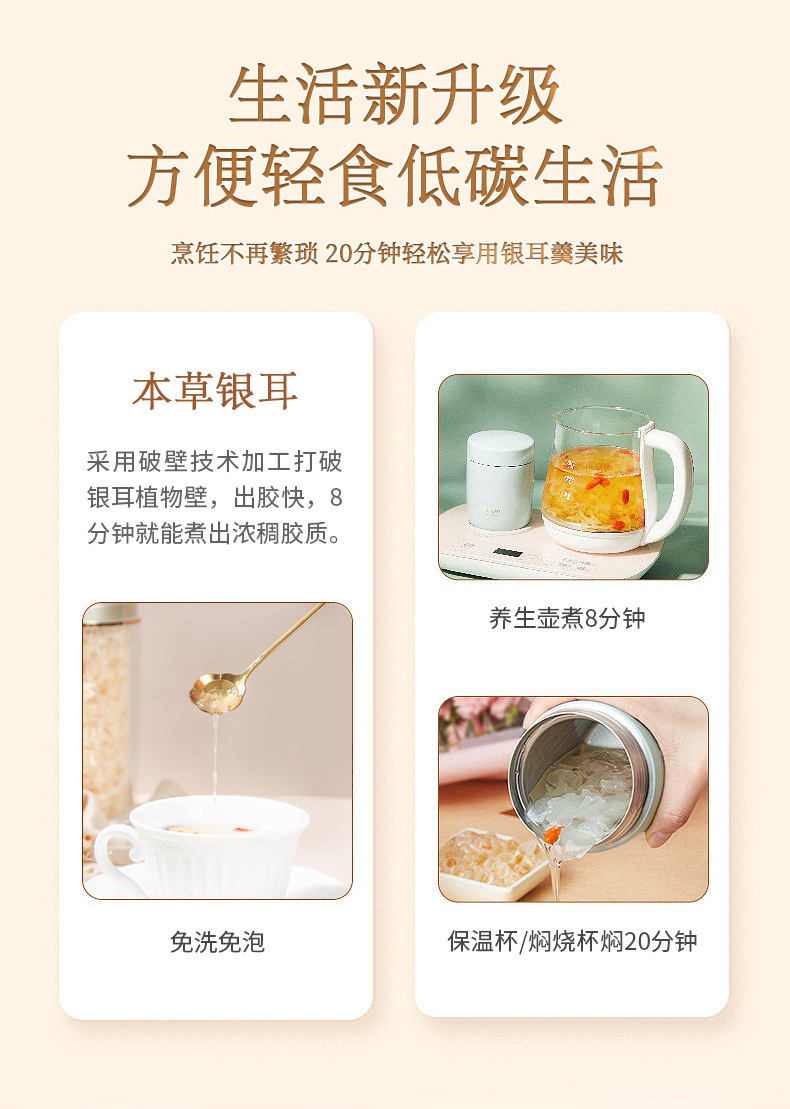 生活新升级
方便轻食低碳生活

烹饪不再繁琐 20分钟轻松享用银耳羹美味

本草银耳

采用破壁技术加工打破银耳植物壁，出胶快，8分钟就能煮出浓稠胶质。

免洗免泡

养生壶煮8分钟

保温杯/焖烧杯焖20分钟