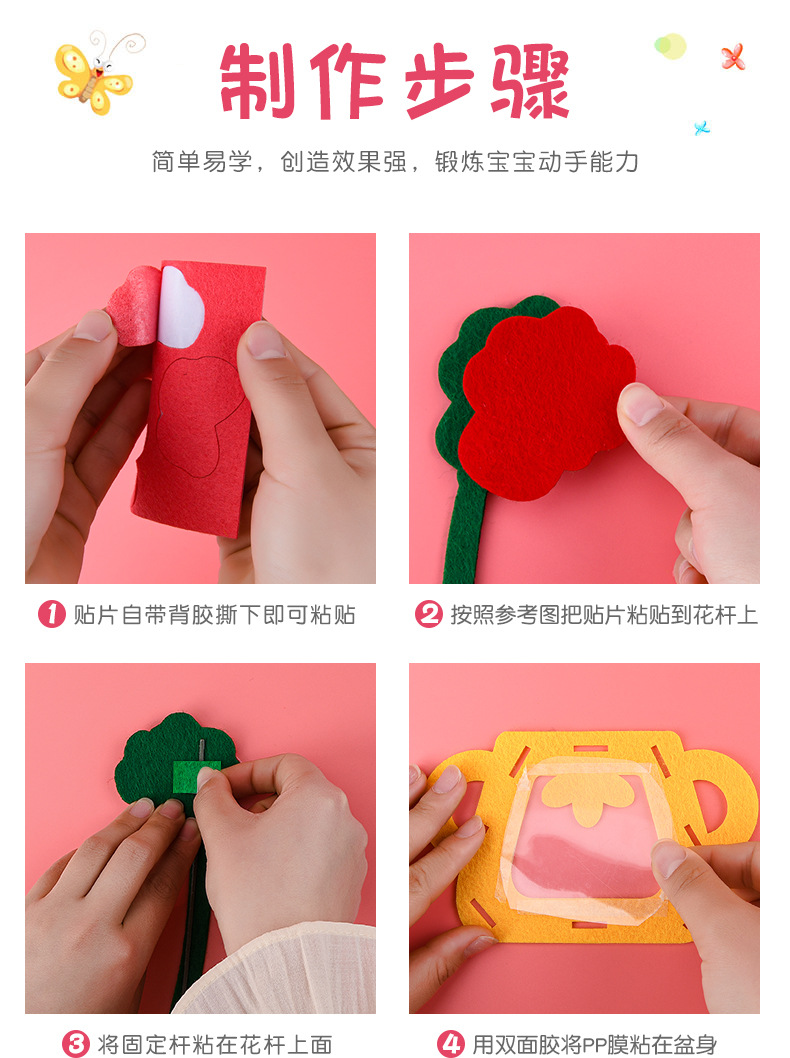 制作步骤

简单易学，创造效果强，锻炼宝宝动手能力

1 贴片自带背胶撕下即可粘贴

2 按照参考图把贴片粘贴到花杆上

3 将固定杆粘在花杆上面

4 用双面胶将PP膜粘在盆身