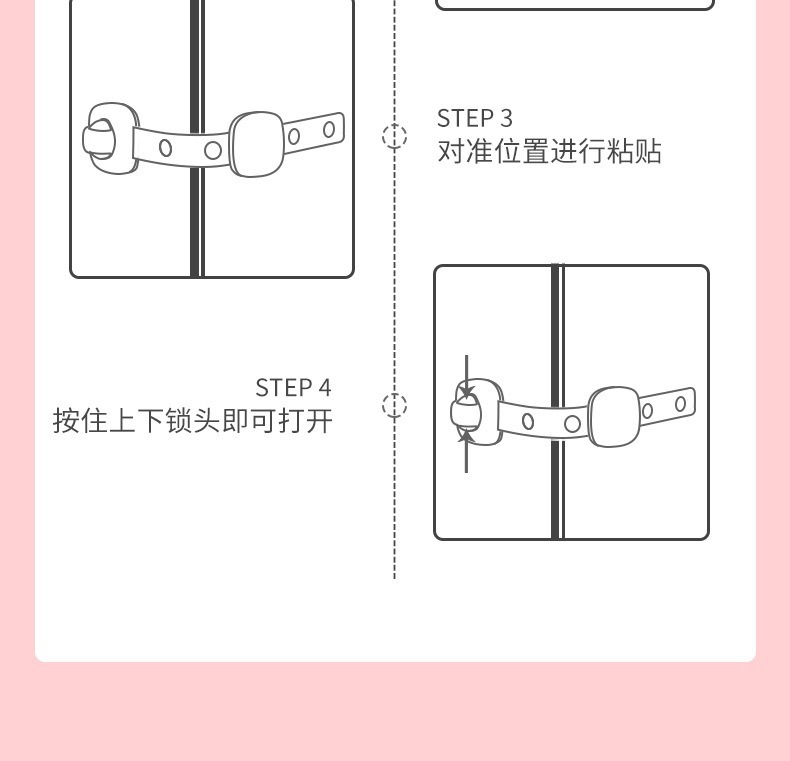 STEP 3
对准位置进行粘贴

STEP 4
按住上下锁头即可打开