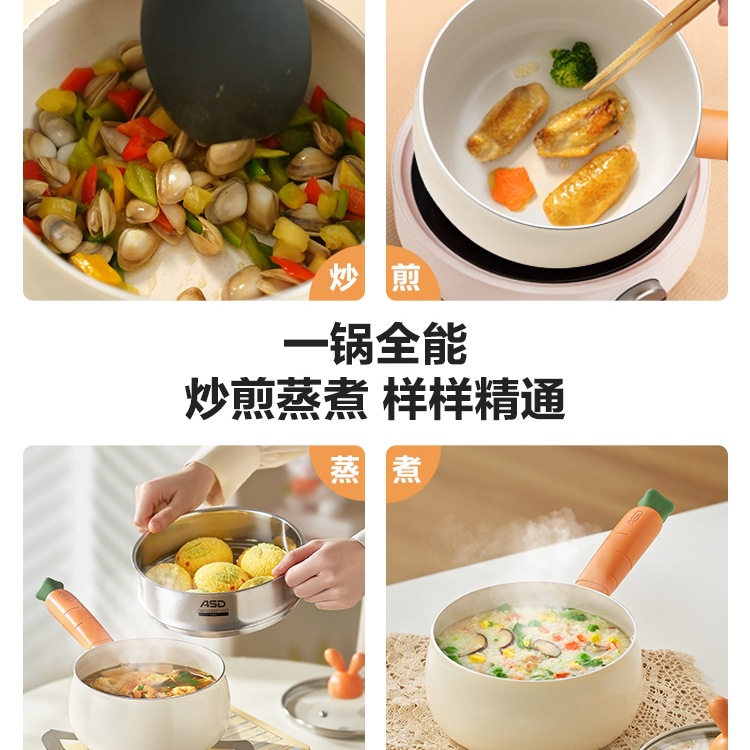 炒

煎

一锅全能
炒煎蒸煮 样样精通

蒸

煮

ASD