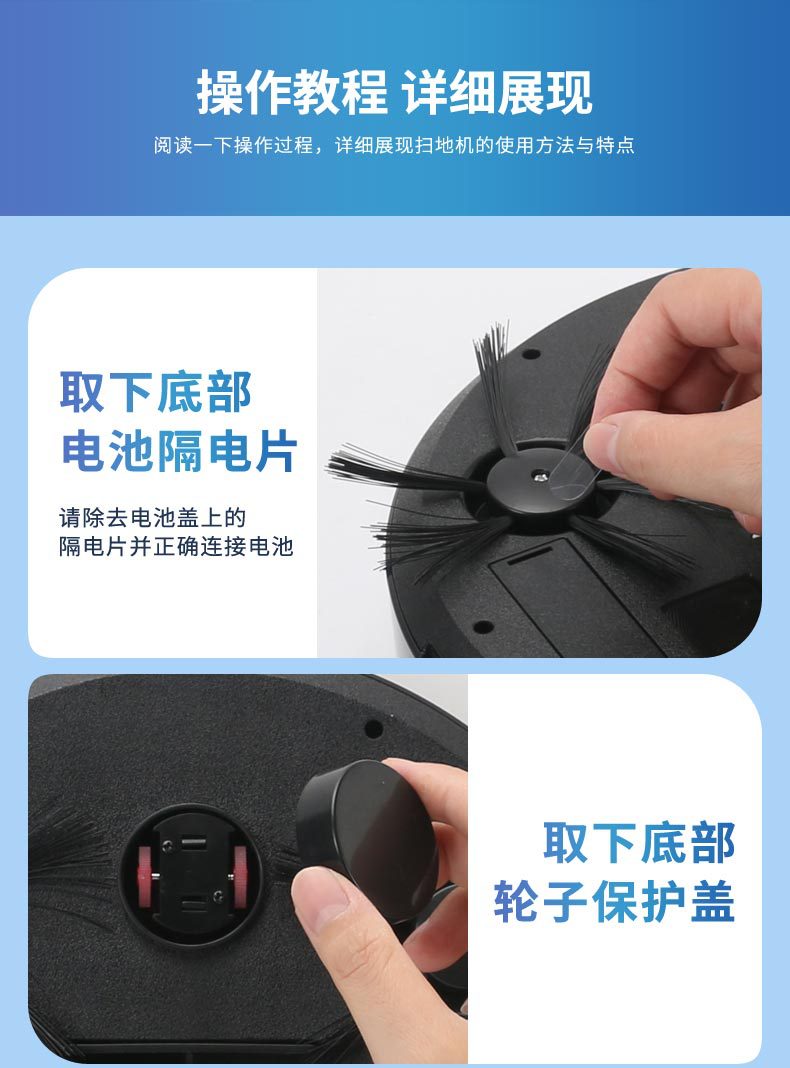 操作教程 详细展现

阅读一下操作过程，详细展现扫地机的使用方法与特点

取下底部
电池隔电片

请除去电池盖上的
隔电片并正确连接电池

取下底部
轮子保护盖