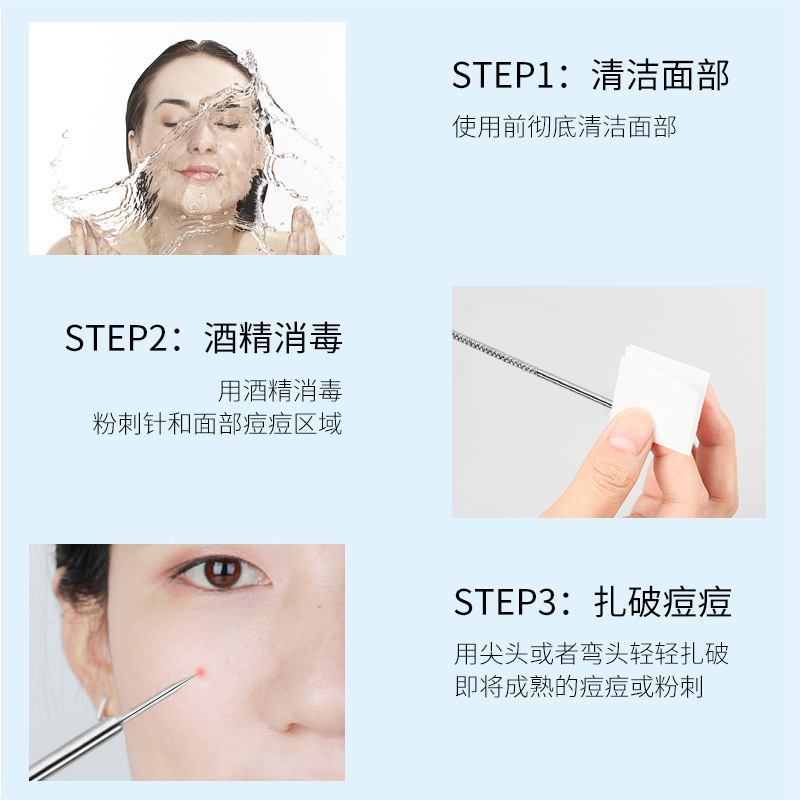 STEP1：清洁面部

使用前彻底清洁面部

STEP2：酒精消毒

用酒精消毒
粉刺针和面部痘痘区域

STEP3：扎破痘痘

用尖头或者弯头轻轻扎破
即将成熟的痘痘或粉刺