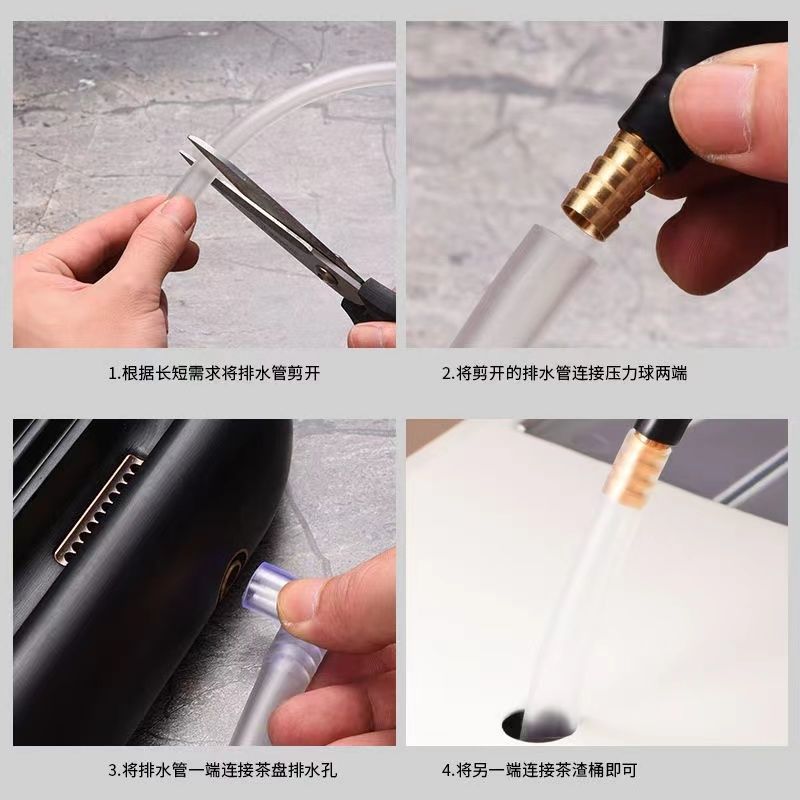 1.根据长短需求将排水管剪开

2.将剪开的排水管连接压力球两端

3.将排水管一端连接茶盘排水孔

4.将另一端连接茶渣桶即可