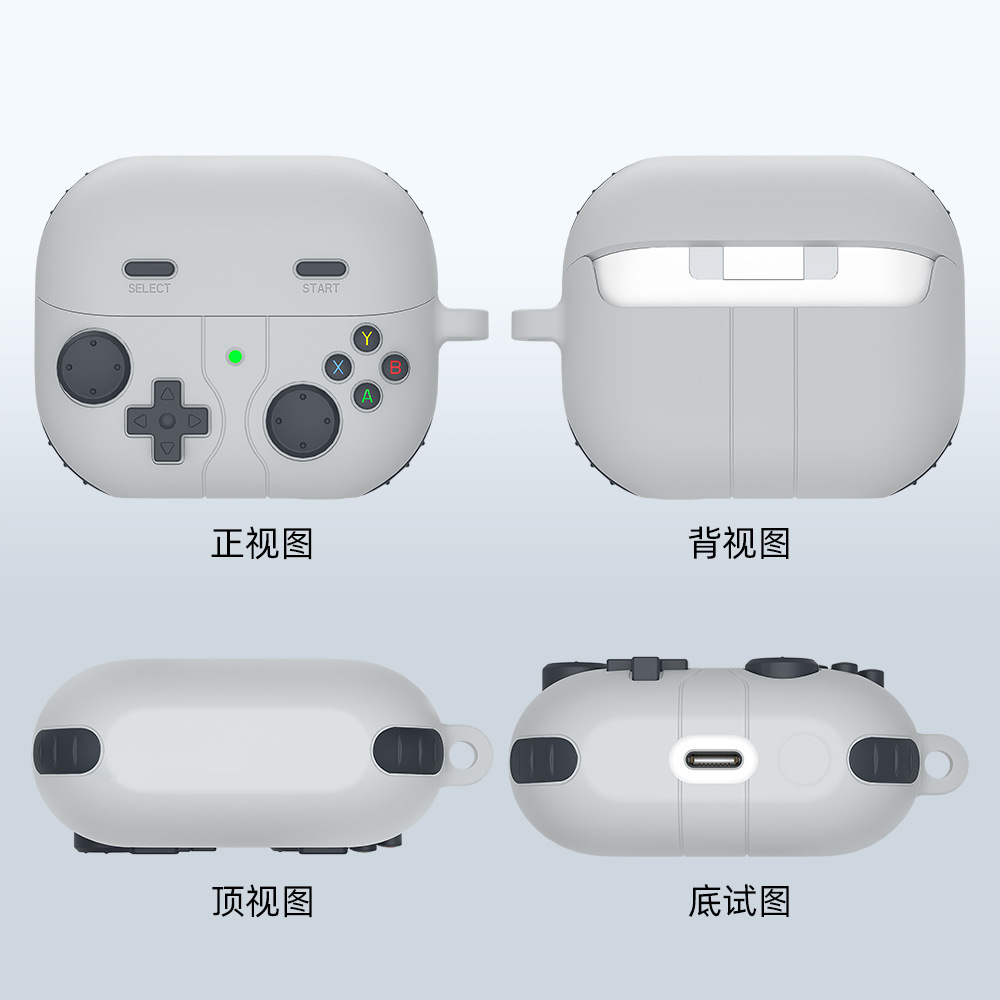 SELECT
START
Y
X
B
A
正视图

背视图

顶视图

底试图