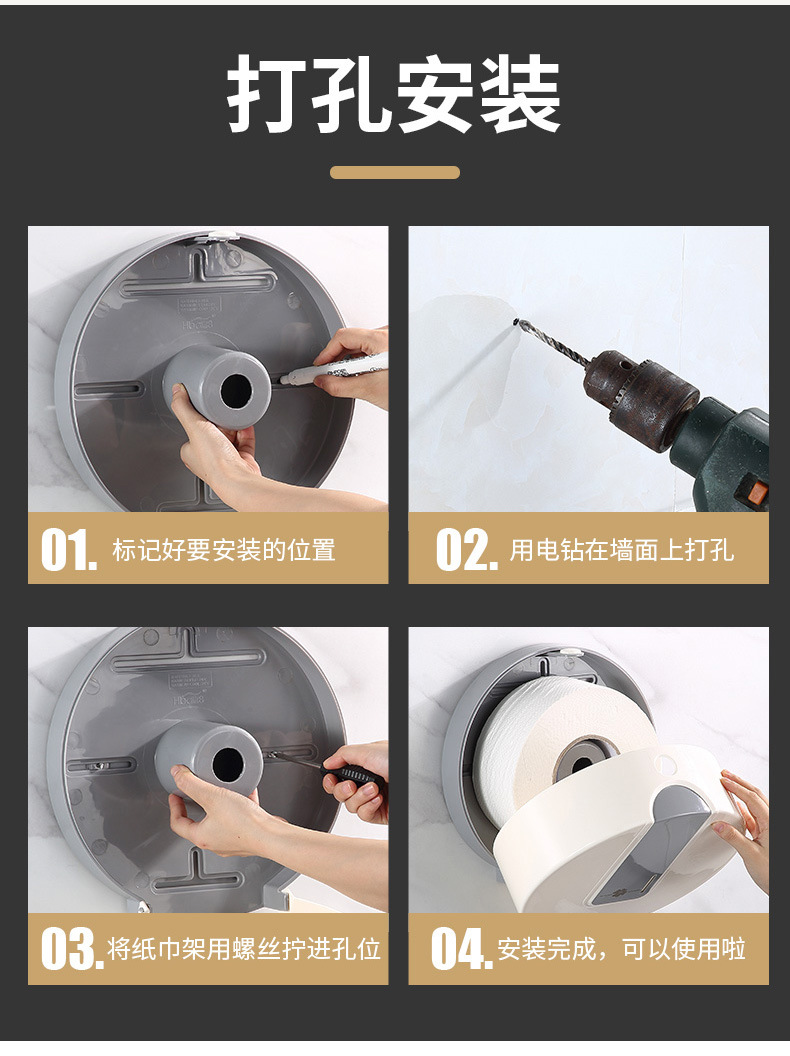 打孔安装

01. 标记好要安装的位置

02. 用电钻在墙面上打孔

03. 将纸巾架用螺丝拧进孔位

04. 安装完成，可以使用啦