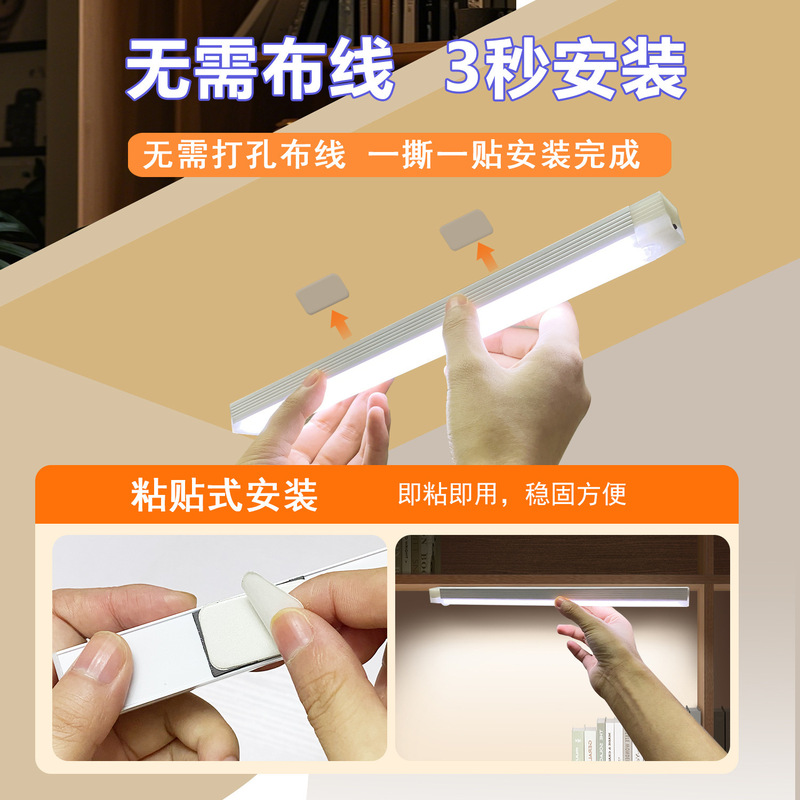 无需布线 3秒安装

无需打孔布线 一撕一贴安装完成

粘贴式安装 即粘即用，稳固方便