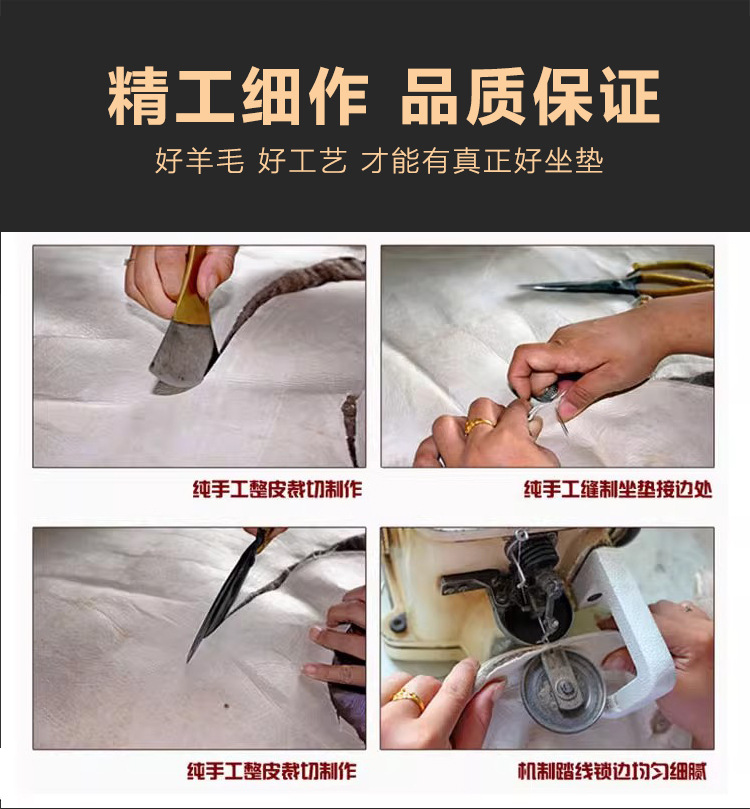 精工细作 品质保证

好羊毛 好工艺 才能有真正好坐垫

纯手工整皮裁切制作

纯手工缝制坐垫接边处

纯手工整皮裁切制作

机制踏线锁边均匀细腻