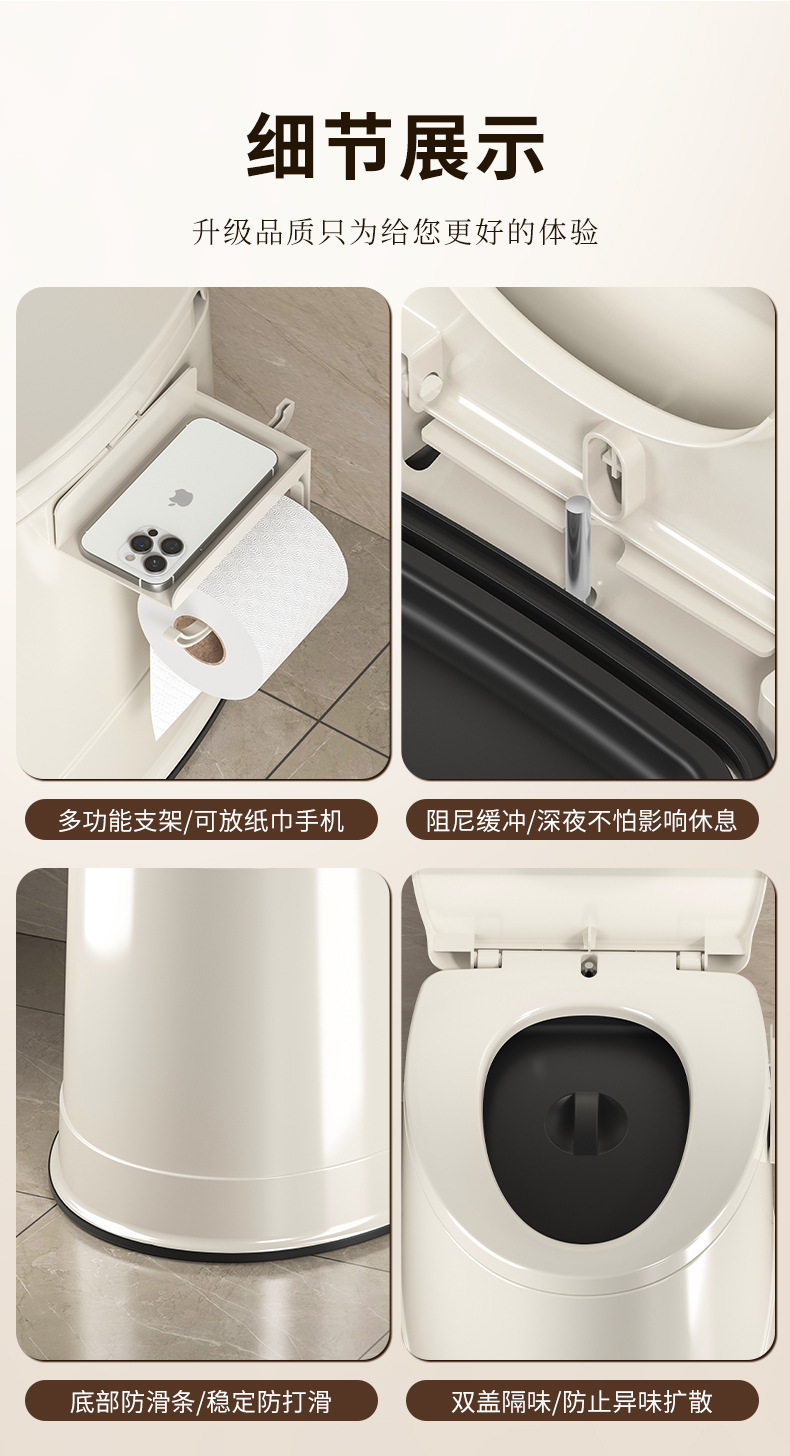 细节展示

升级品质只为给您更好的体验

多功能支架/可放纸巾手机

阻尼缓冲/深夜不怕影响休息

底部防滑条/稳定防打滑

双盖隔味/防止异味扩散