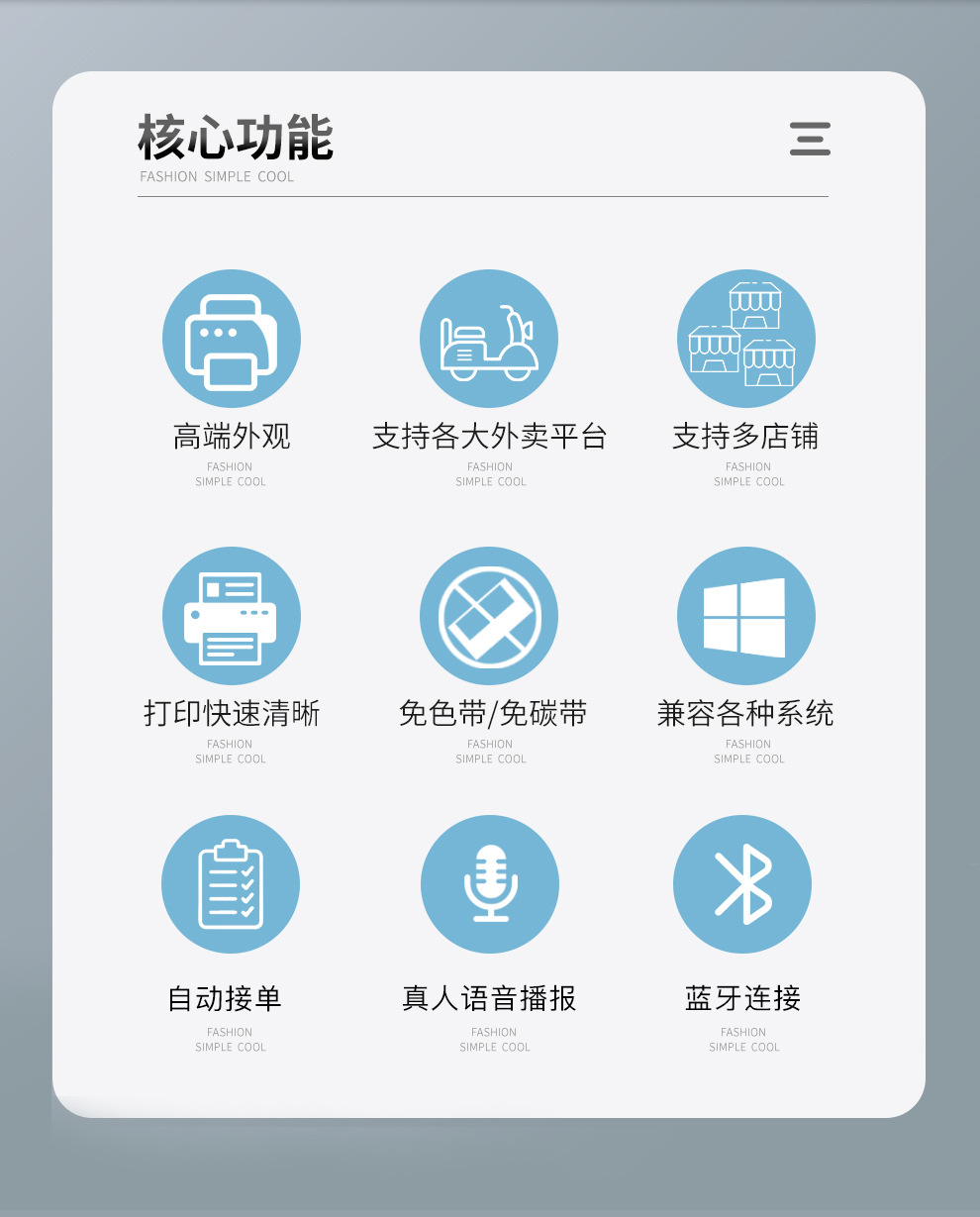 核心功能
FASHION SIMPLE COOL

高端外观
FASHION
SIMPLE COOL

支持各大外卖平台
FASHION
SIMPLE COOL

支持多店铺
FASHION
SIMPLE COOL

打印快速清晰
FASHION
SIMPLE COOL

免色带/免碳带
FASHION
SIMPLE COOL

兼容各种系统
FASHION
SIMPLE COOL

自动接单
FASHION
SIMPLE COOL

真人语音播报
FASHION
SIMPLE COOL

蓝牙连接
FASHION
SIMPLE COOL