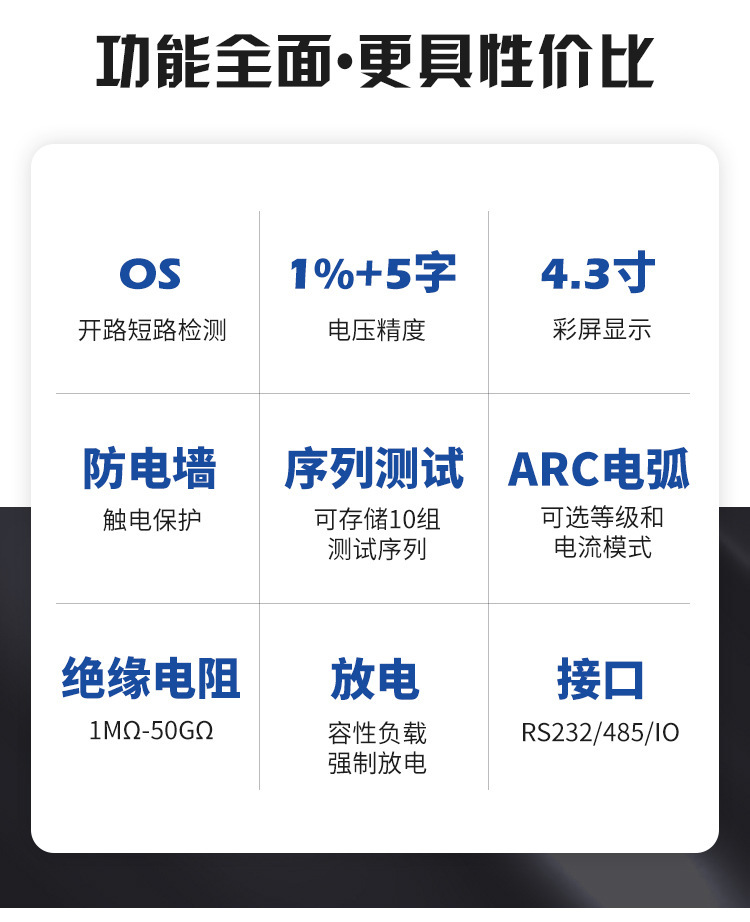 功能全面·更具性价比

OS
开路短路检测

1%+5字
电压精度

4.3寸
彩屏显示

防电墙
触电保护

序列测试
可存储10组
测试序列

ARC电弧
可选等级和
电流模式

绝缘电阻
1MΩ-50GΩ

放电
容性负载
强制放电

接口
RS232/485/IO