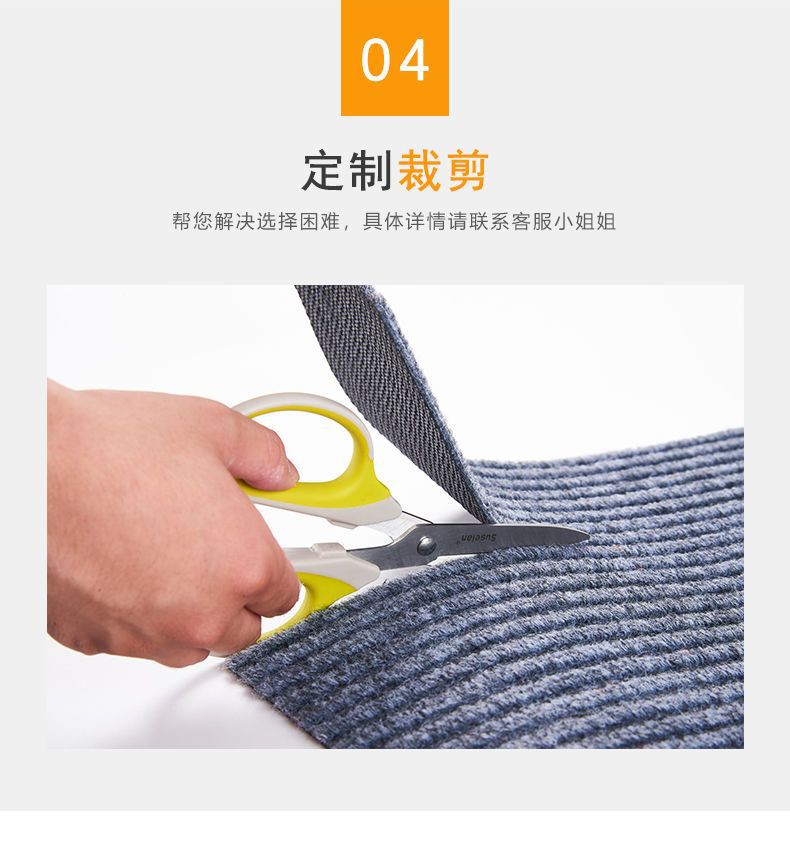 04

定制裁剪

帮您解决选择困难，具体详情请联系客服小姐姐

Suselan