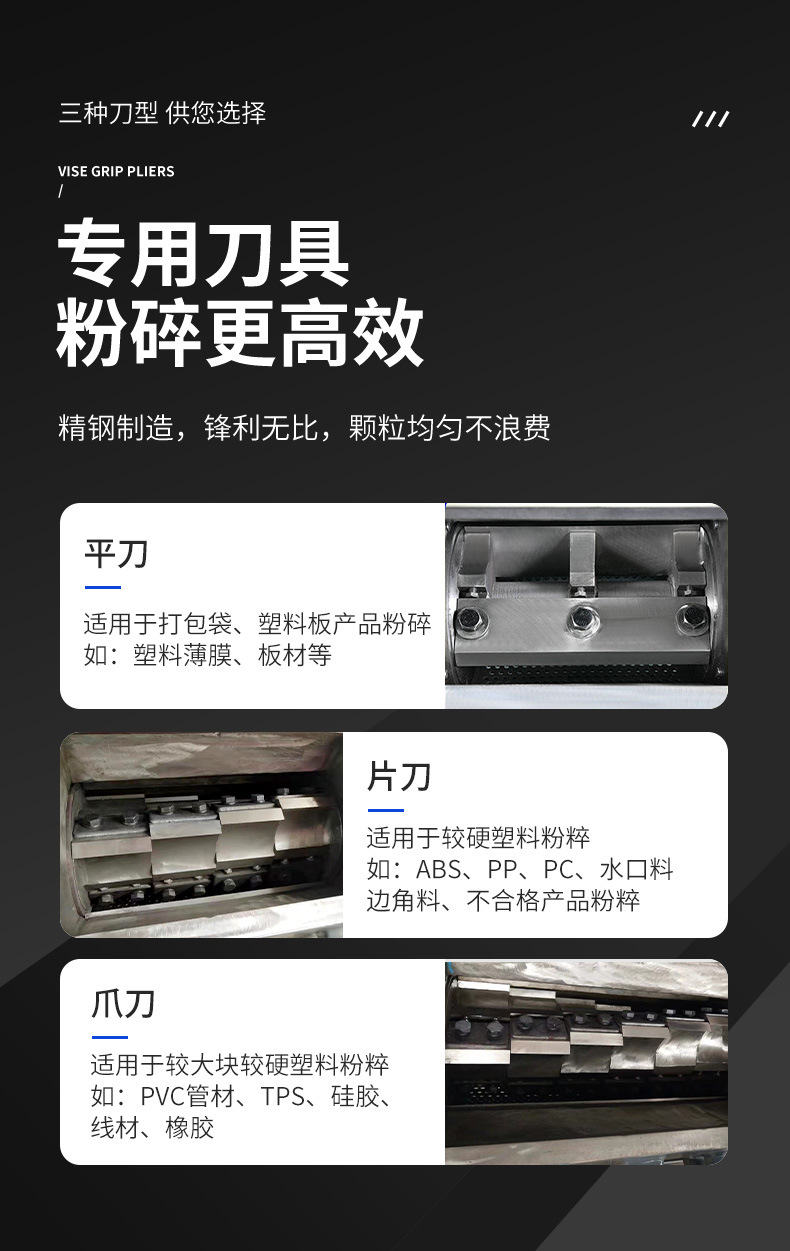 三种刀型 供您选择

///

VISE GRIP PLIERS
/

专用刀具
粉碎更高效

精钢制造，锋利无比，颗粒均匀不浪费

平刀

适用于打包袋、塑料板产品粉碎
如：塑料薄膜、板材等

片刀

适用于较硬塑料粉粹
如：ABS、PP、PC、水口料
边角料、不合格产品粉粹

爪刀

适用于较大块较硬塑料粉粹
如：PVC管材、TPS、硅胶、
线材、橡胶