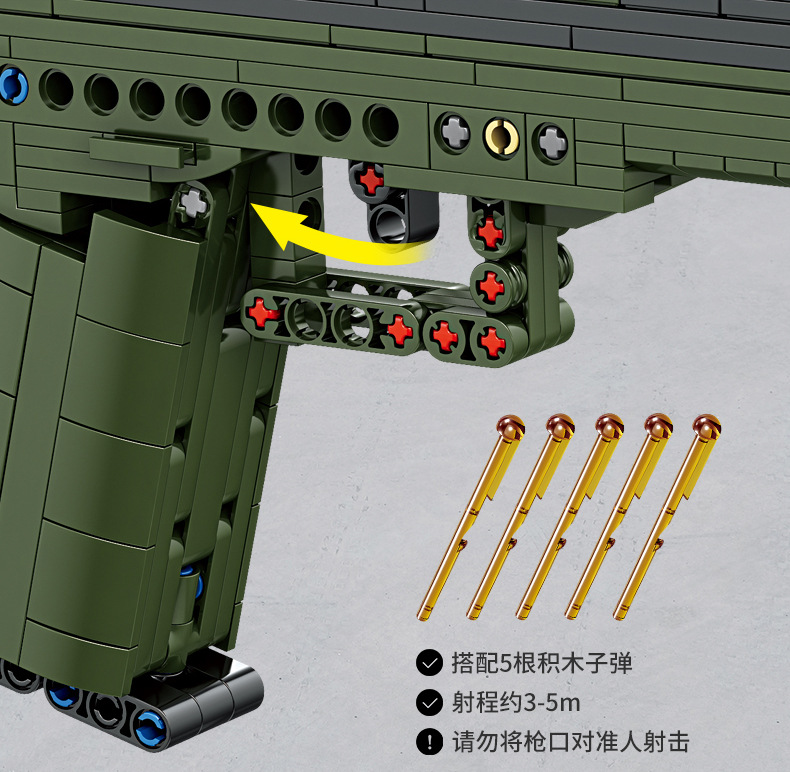 搭配5根积木子弹

射程约3-5m

请勿将枪口对准人射击