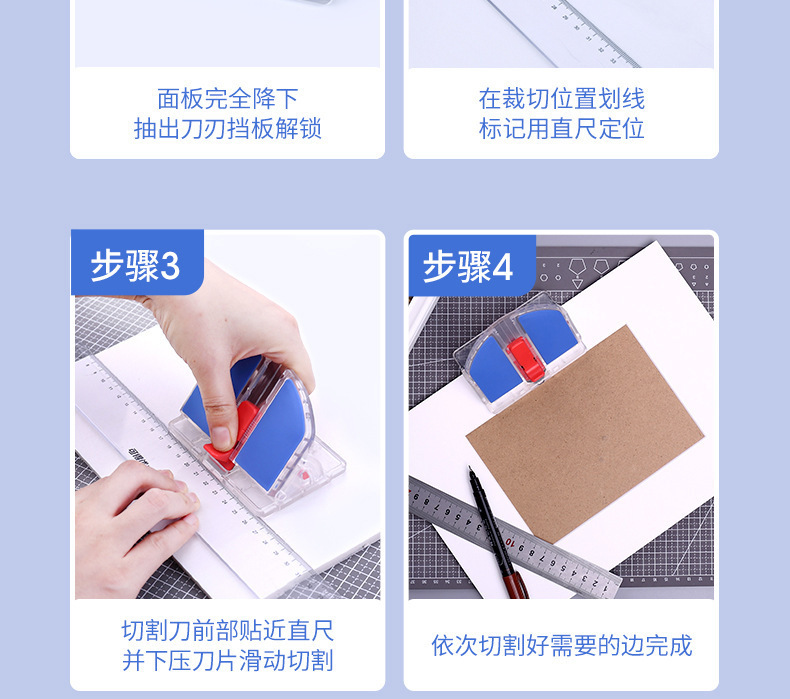 面板完全降下
抽出刀刃挡板解锁

在裁切位置划线
标记用直尺定位

步骤3

切割刀前部贴近直尺
并下压刀片滑动切割

步骤4

依次切割好需要的边完成