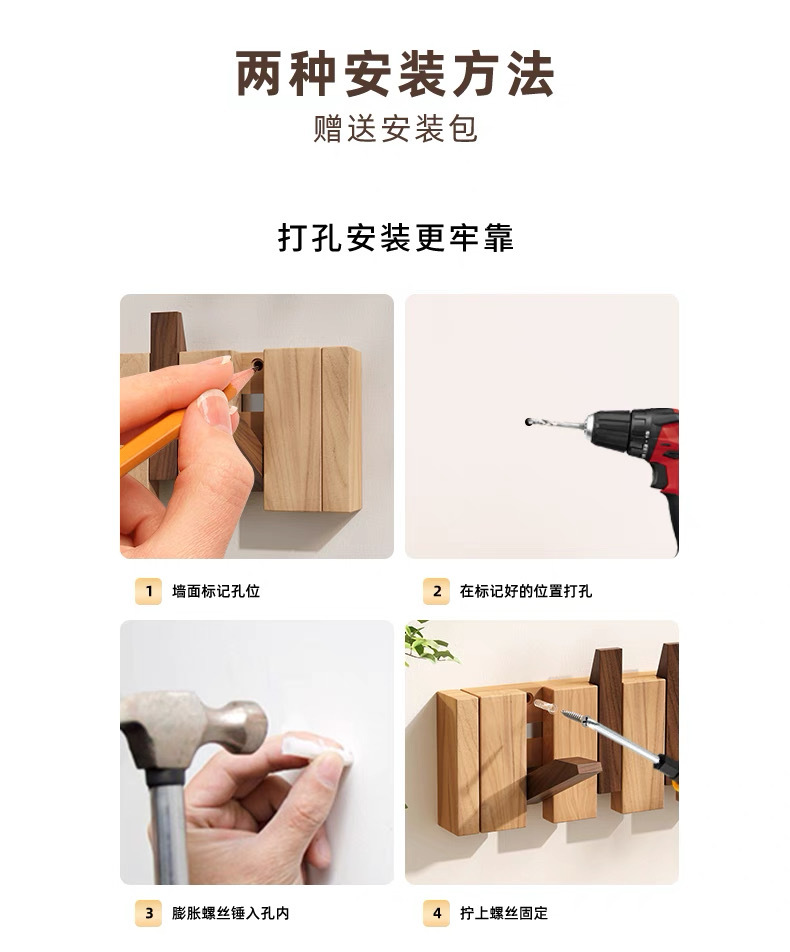 两种安装方法
赠送安装包

打孔安装更牢靠

1 墙面标记孔位

2 在标记好的位置打孔

3 膨胀螺丝锤入孔内

4 拧上螺丝固定