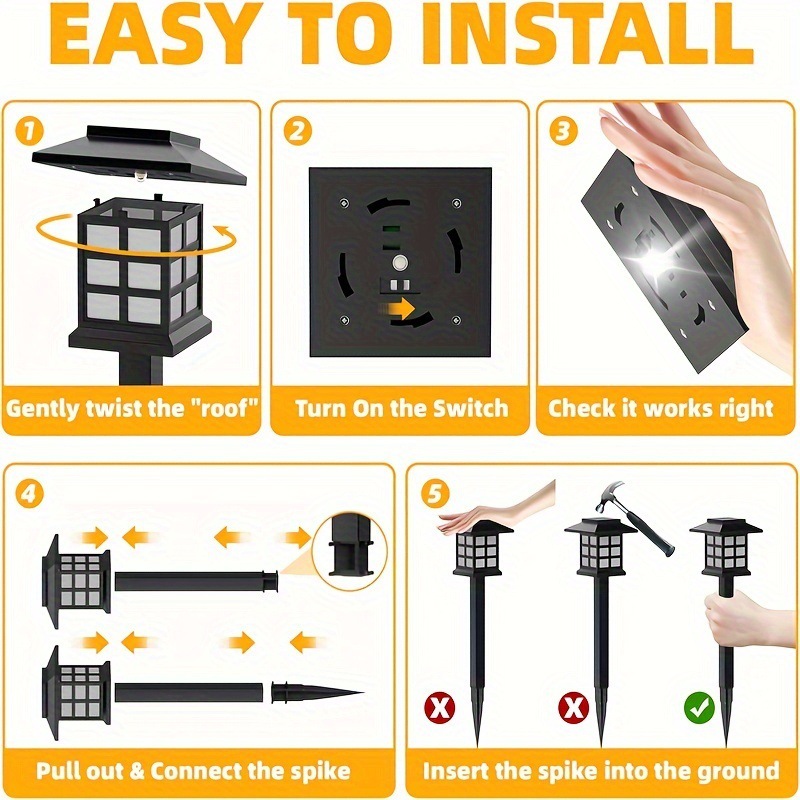 EASY TO INSTALL

1
Gently twist the "roof"

2
Turn On the Switch

3
Check it works right

4
Pull out & Connect the spike

5
Insert the spike into the ground