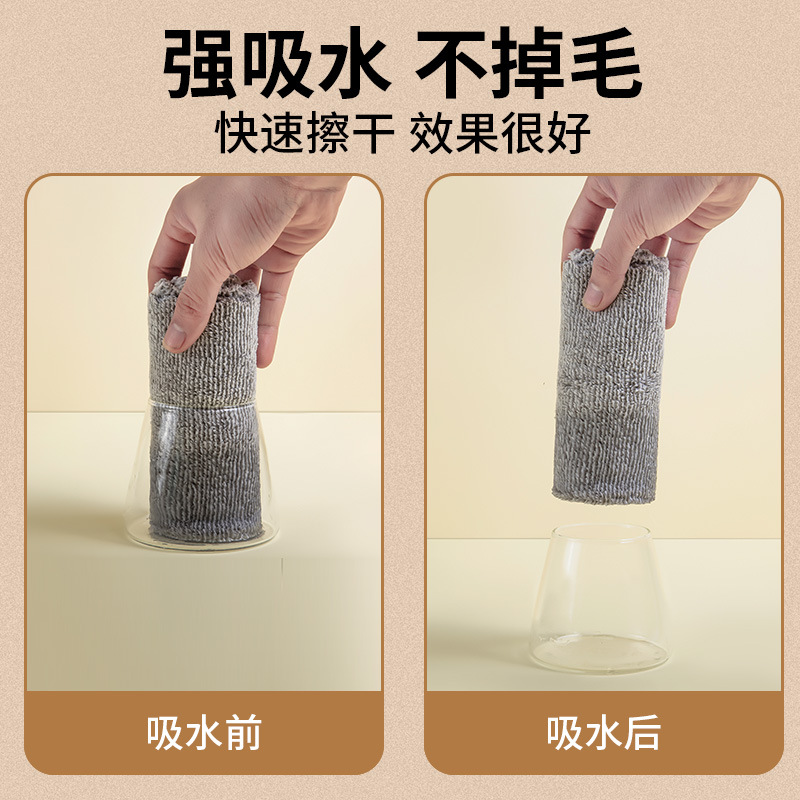 强吸水 不掉毛
快速擦干 效果很好

吸水前

吸水后