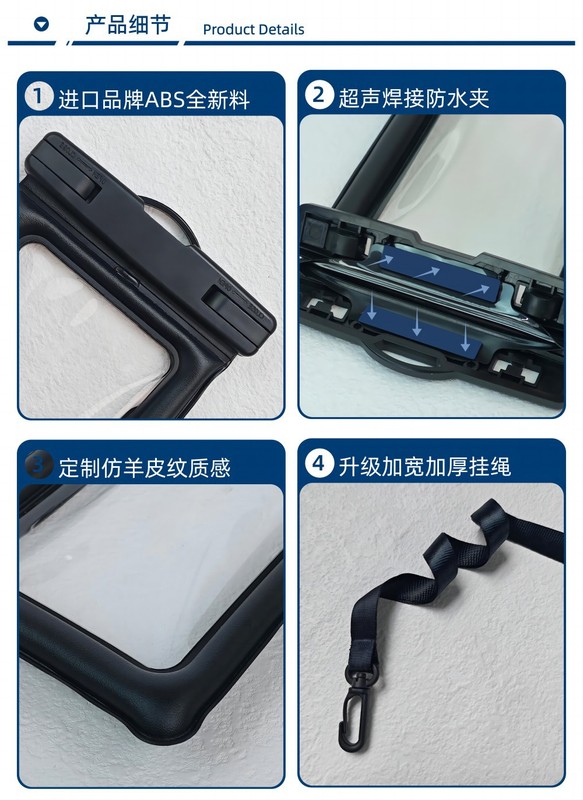 产品细节 Product Details

1 进口品牌ABS全新料

2 超声焊接防水夹

3 定制仿羊皮纹质感

4 升级加宽加厚挂绳