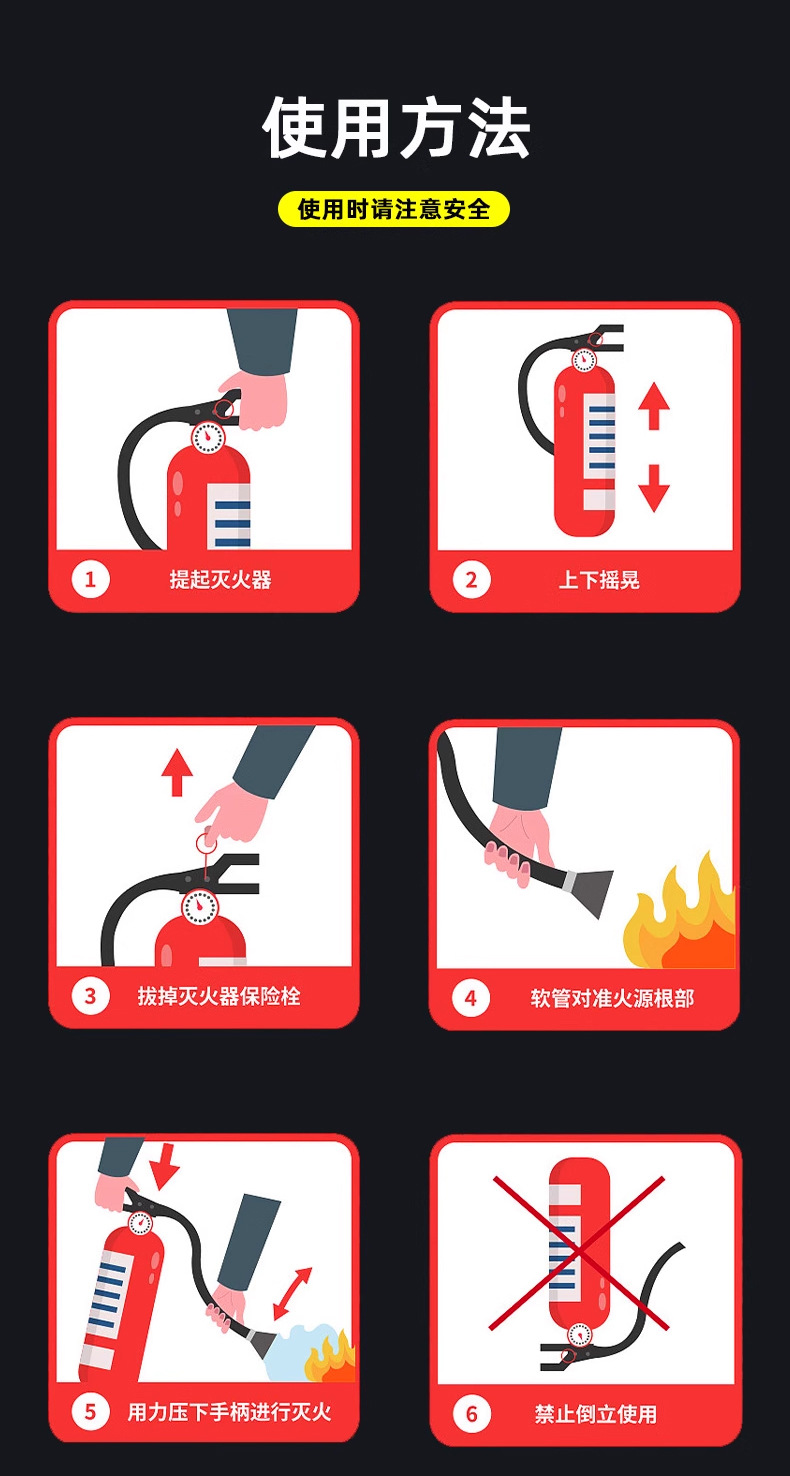 使用方法

使用时请注意安全

1 提起灭火器

2 上下摇晃

3 拔掉灭火器保险栓

4 软管对准火源根部

5 用力压下手柄进行灭火

6 禁止倒立使用