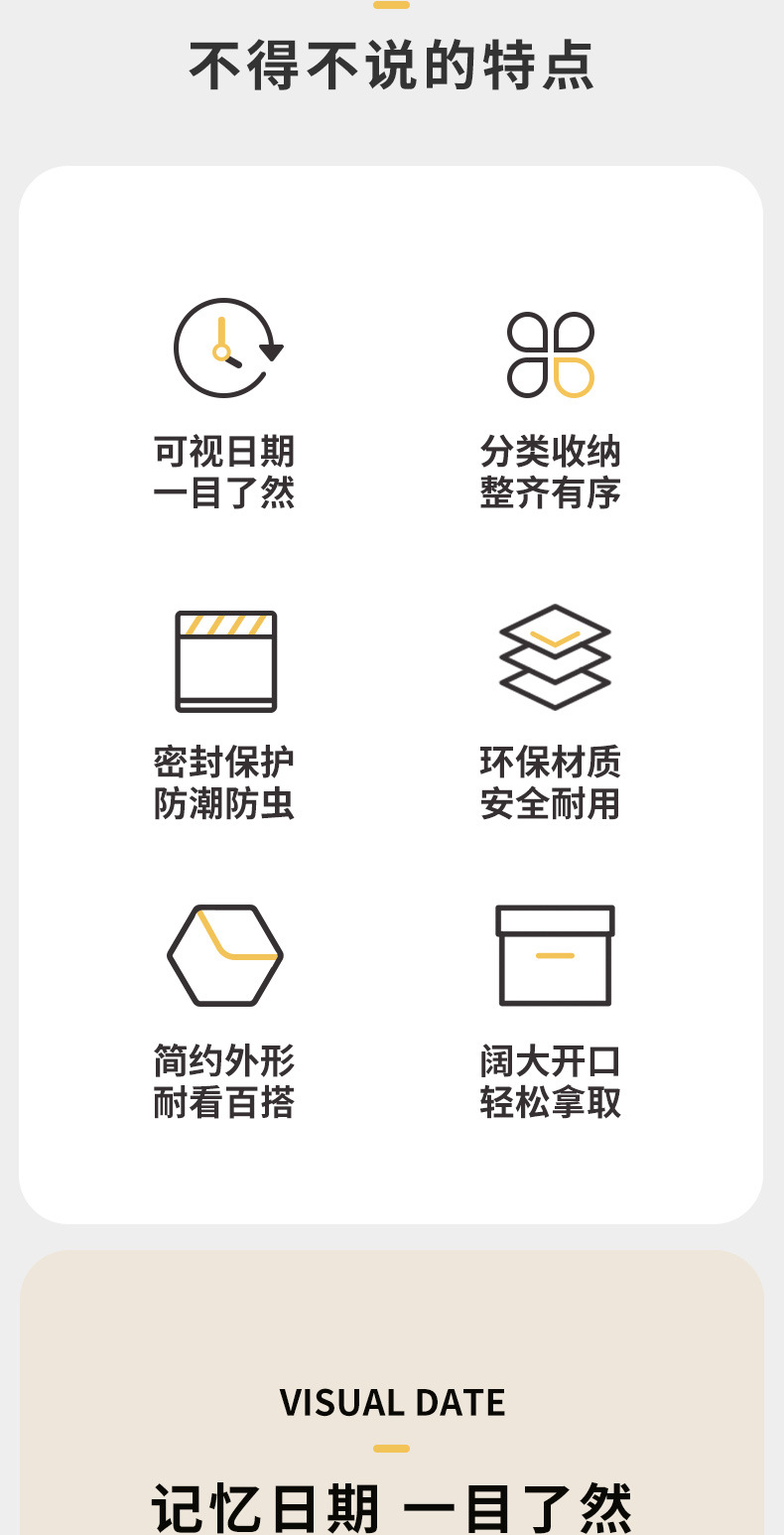 不得不说的特点

可视日期
一目了然

分类收纳
整齐有序

密封保护
防潮防虫

环保材质
安全耐用

简约外形
耐看百搭

阔大开口
轻松拿取

VISUAL DATE

记忆日期 一目了然