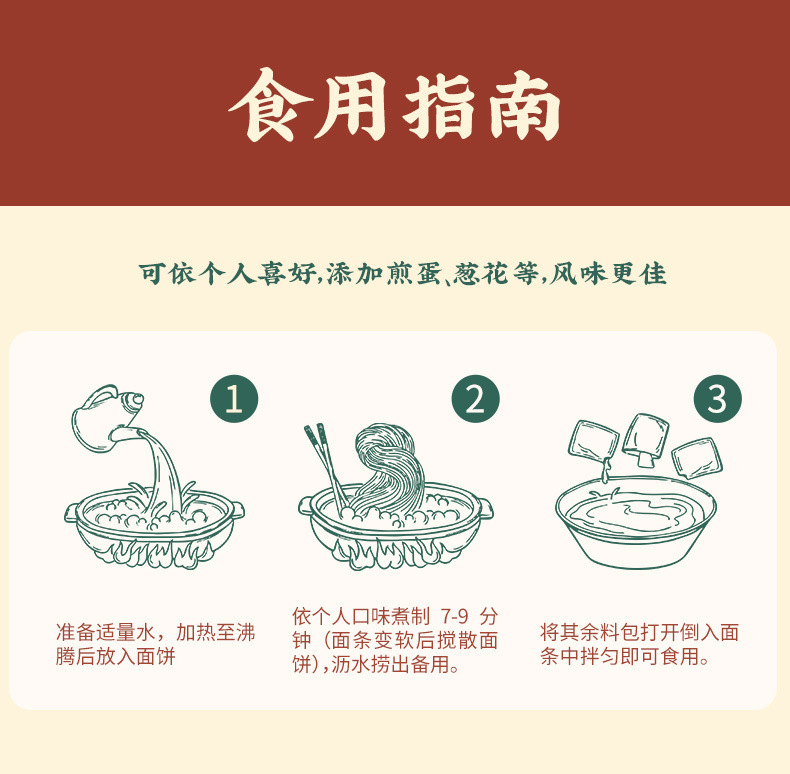 食用指南

可依个人喜好,添加煎蛋、葱花等,风味更佳

1

准备适量水，加热至沸腾后放入面饼

2

依个人口味煮制 7-9 分钟（面条变软后搅散面饼）,沥水捞出备用。

3

将其余料包打开倒入面条中拌匀即可食用。