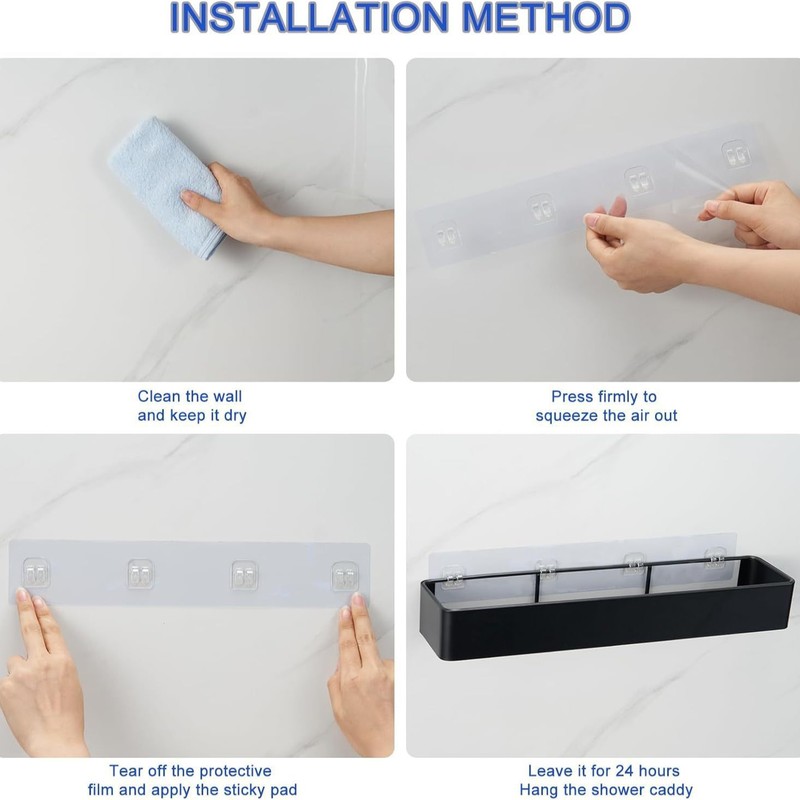 INSTALLATION METHOD

Clean the wall
and keep it dry

Press firmly to
squeeze the air out

Tear off the protective
film and apply the sticky pad

Leave it for 24 hours
Hang the shower caddy