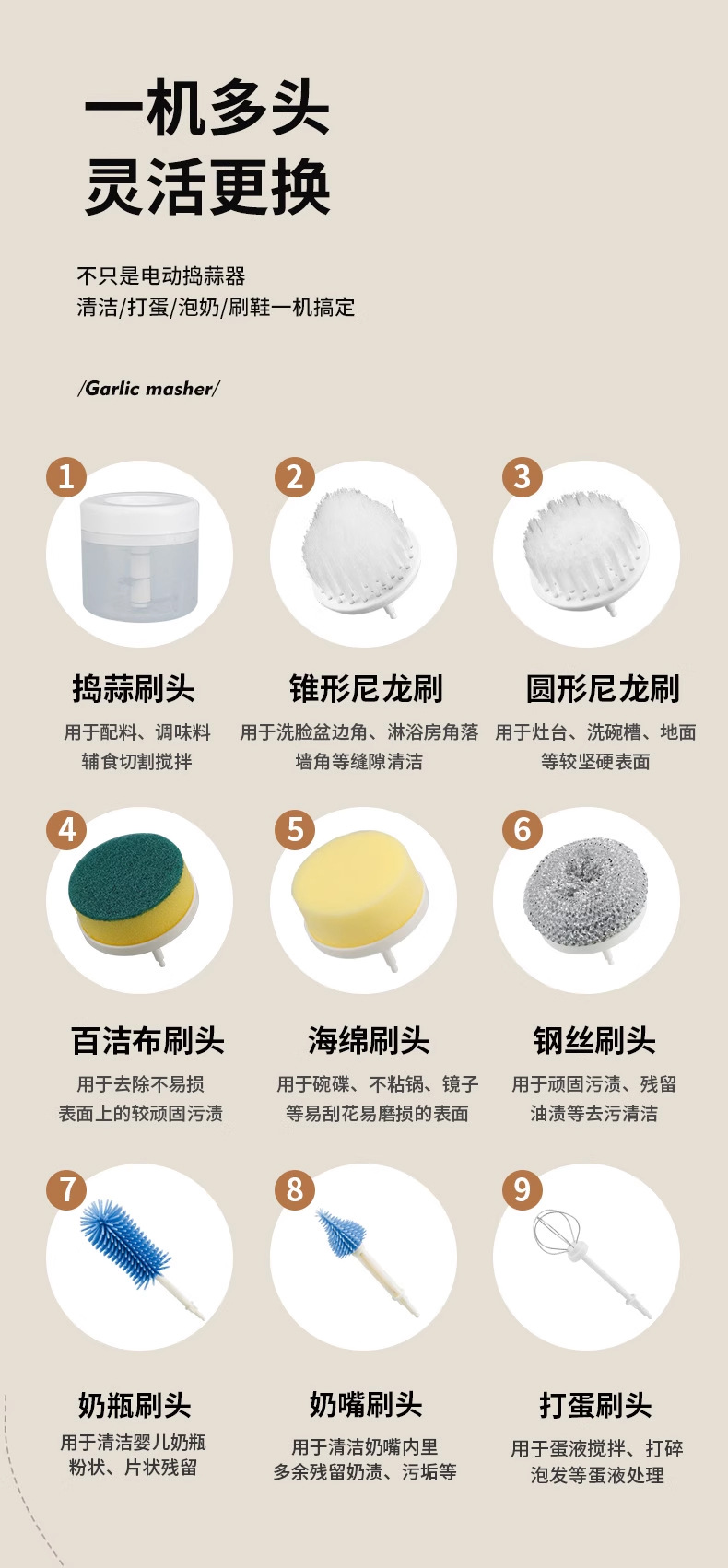 一机多头
灵活更换

不只是电动捣蒜器
清洁/打蛋/泡奶/刷鞋一机搞定

/Garlic masher/

1
捣蒜刷头
用于配料、调味料
辅食切割搅拌

2
锥形尼龙刷
用于洗脸盆边角、淋浴房角落
墙角等缝隙清洁

3
圆形尼龙刷
用于灶台、洗碗槽、地面
等较坚硬表面

4
百洁布刷头
用于去除不易损
表面上的较顽固污渍

5
海绵刷头
用于碗碟、不粘锅、镜子
等易刮花易磨损的表面

6
钢丝刷头
用于顽固污渍、残留
油渍等去污清洁

7
奶瓶刷头
用于清洁婴儿奶瓶
粉状、片状残留

8
奶嘴刷头
用于清洁奶嘴内里
多余残留奶渍、污垢等

9
打蛋刷头
用于蛋液搅拌、打碎
泡发等蛋液处理