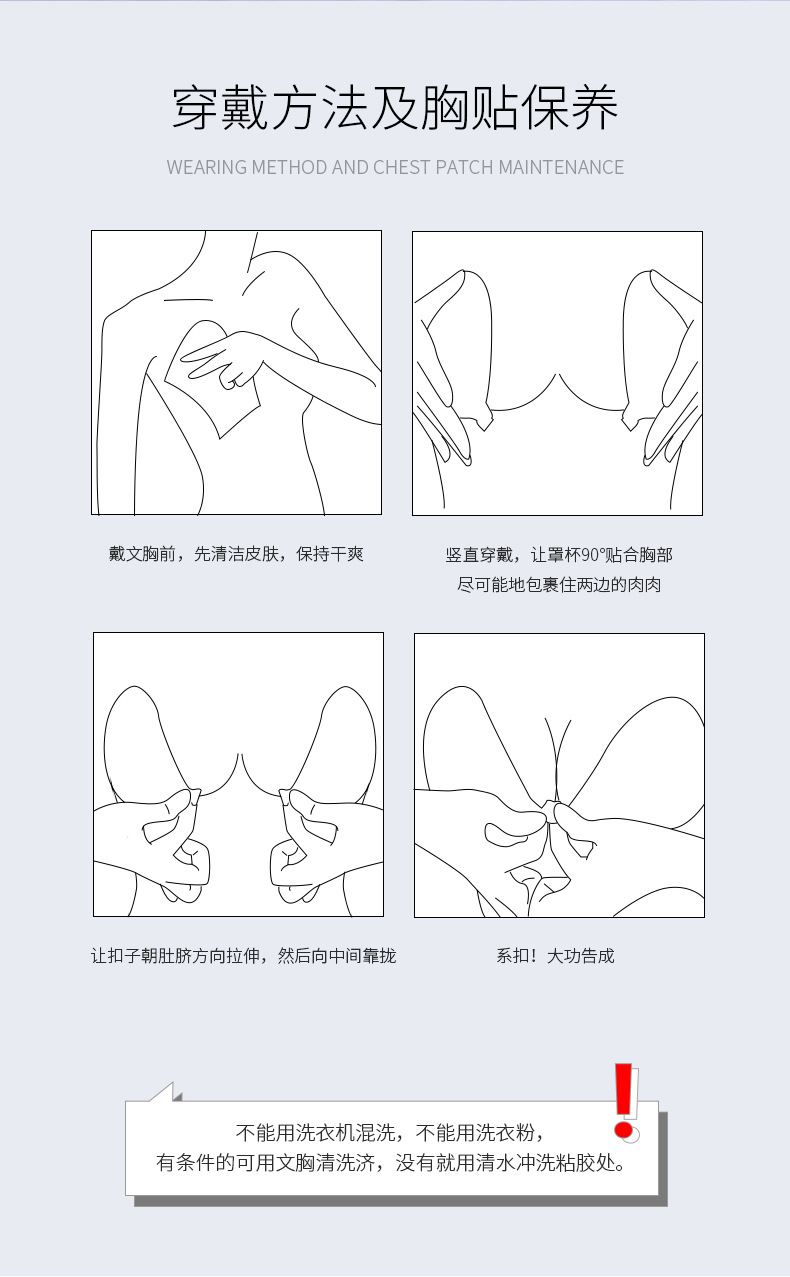 穿戴方法及胸贴保养

WEARING METHOD AND CHEST PATCH MAINTENANCE

戴文胸前，先清洁皮肤，保持干爽

竖直穿戴，让罩杯90°贴合胸部
尽可能地包裹住两边的肉肉

让扣子朝肚脐方向拉伸，然后向中间靠拢

系扣！大功告成

不能用洗衣机混洗，不能用洗衣粉，
有条件的可用文胸清洗济，没有就用清水冲洗粘胶处。